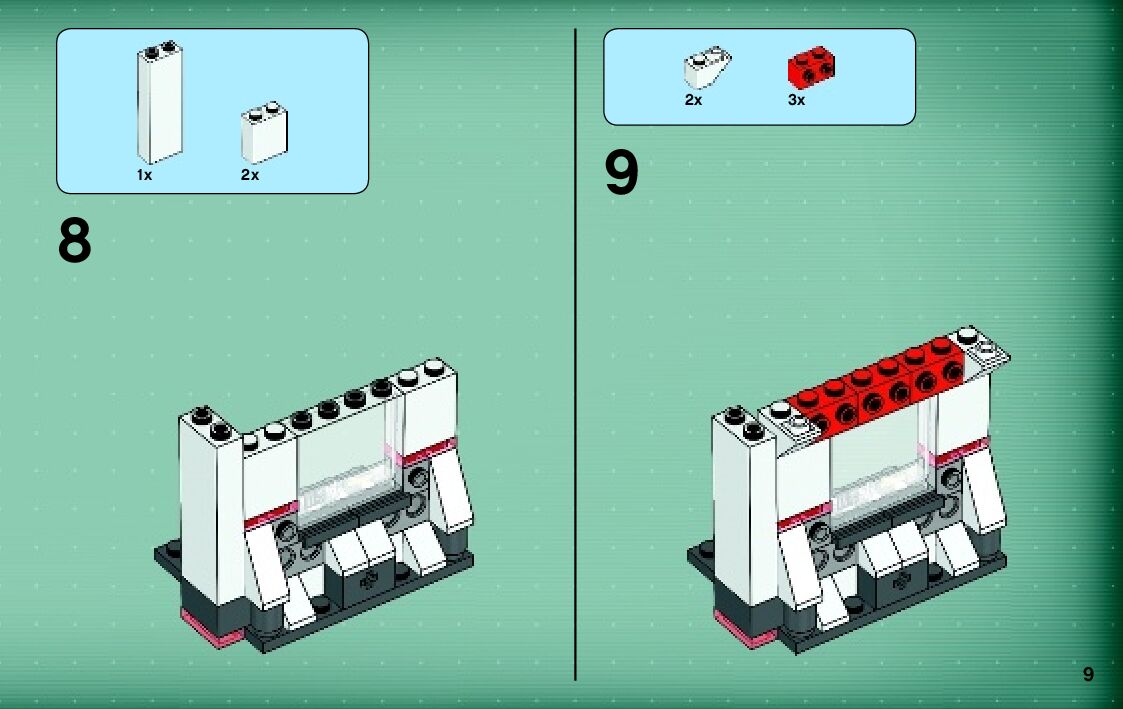 1x
2x

8

2x
3x

9

9