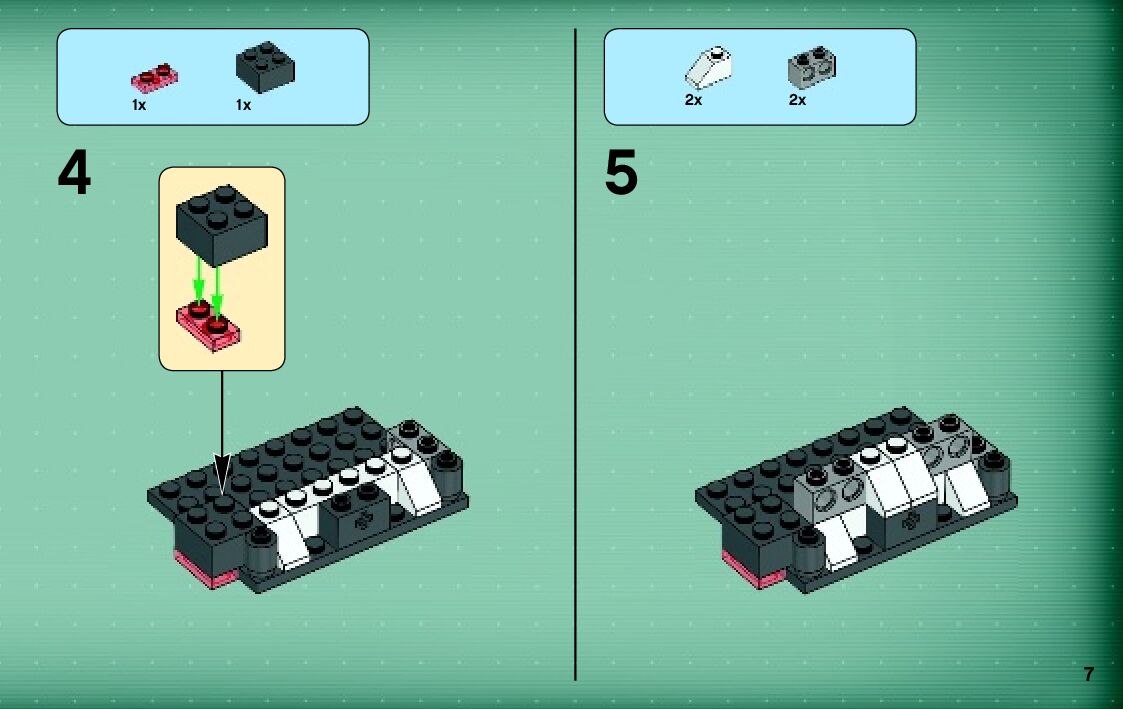 1x 1x

4

2x 2x

5

7