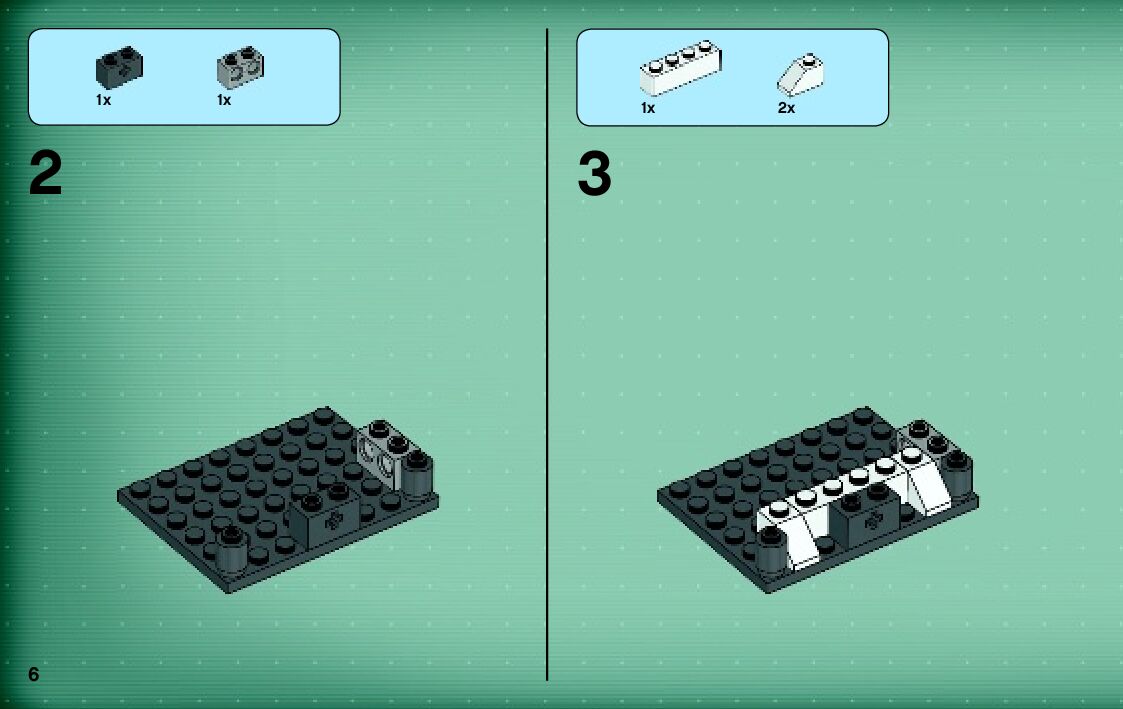 1x
1x

2

1x
2x

3

6