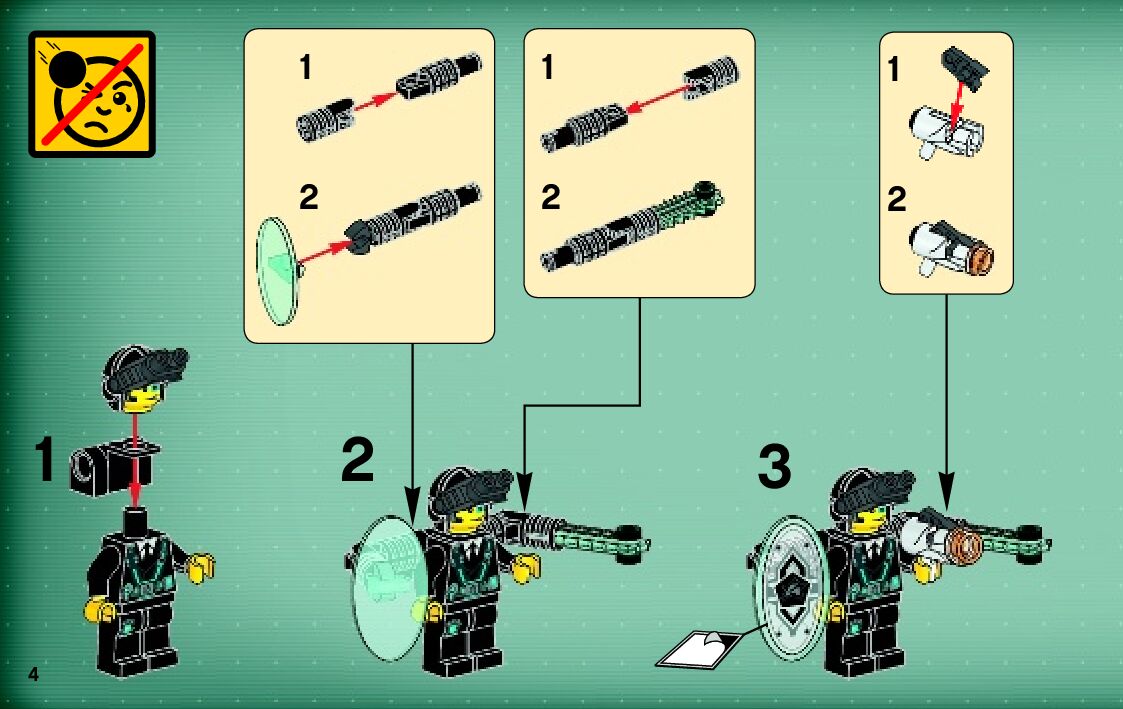 1
2
1
2
1
2
1
2
3
4