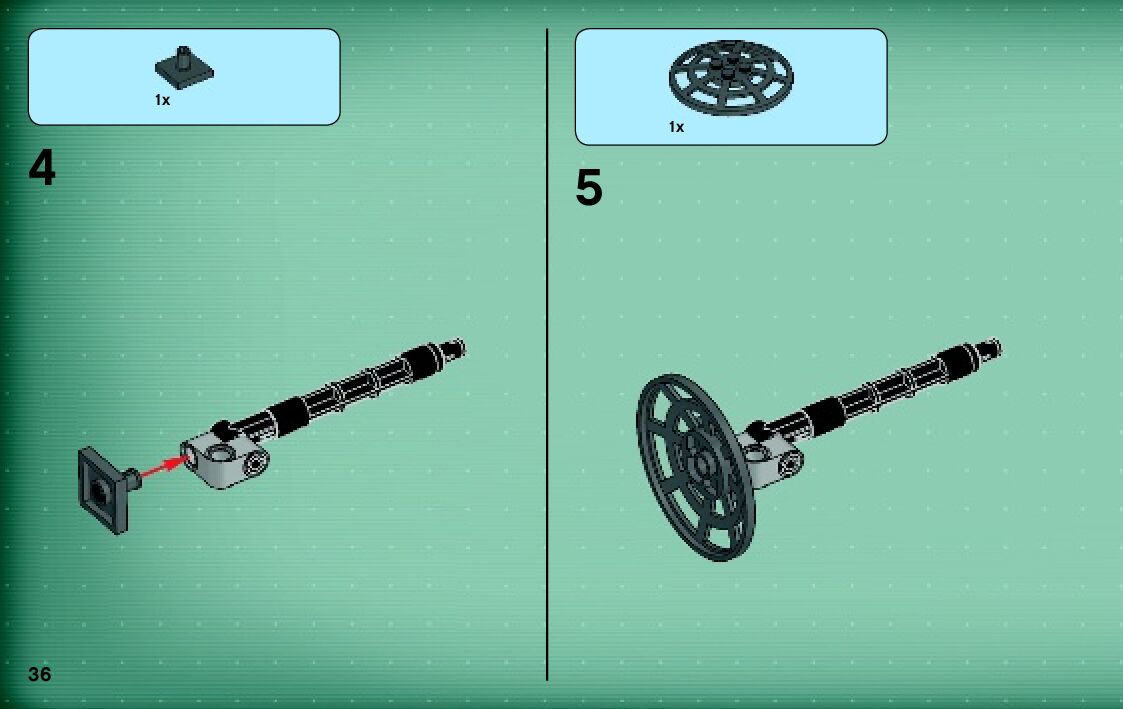 1x

4

1x

5

36