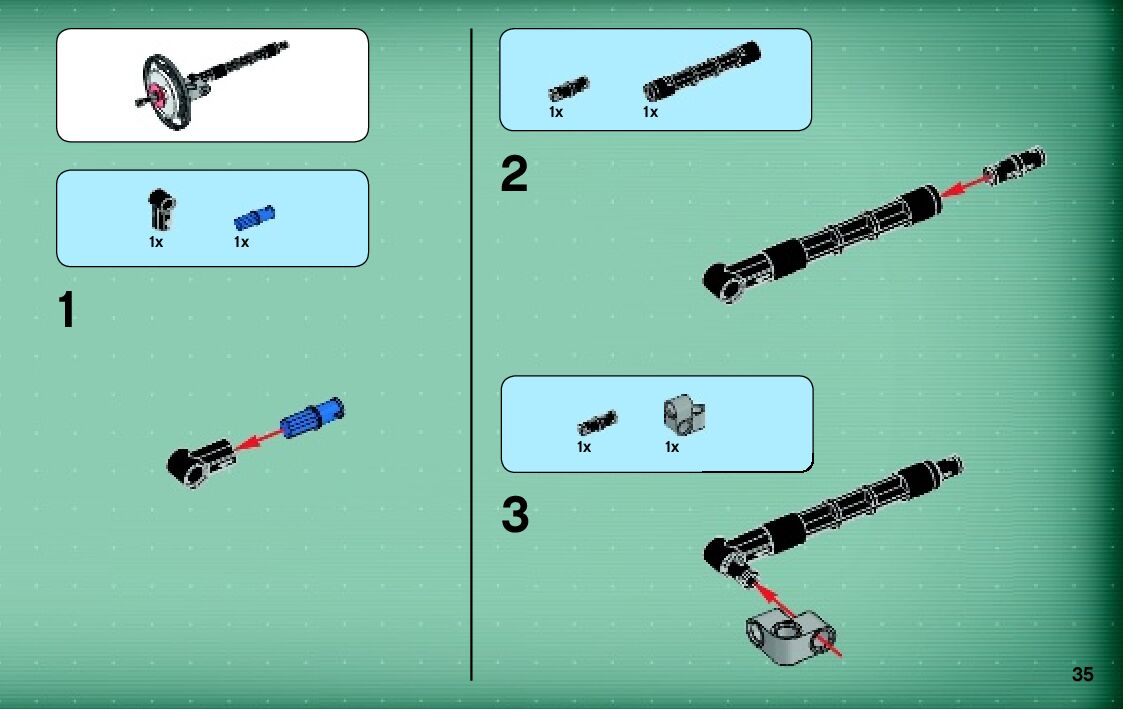 1x 1x

1

1x 1x

2

1x 1x

3

35