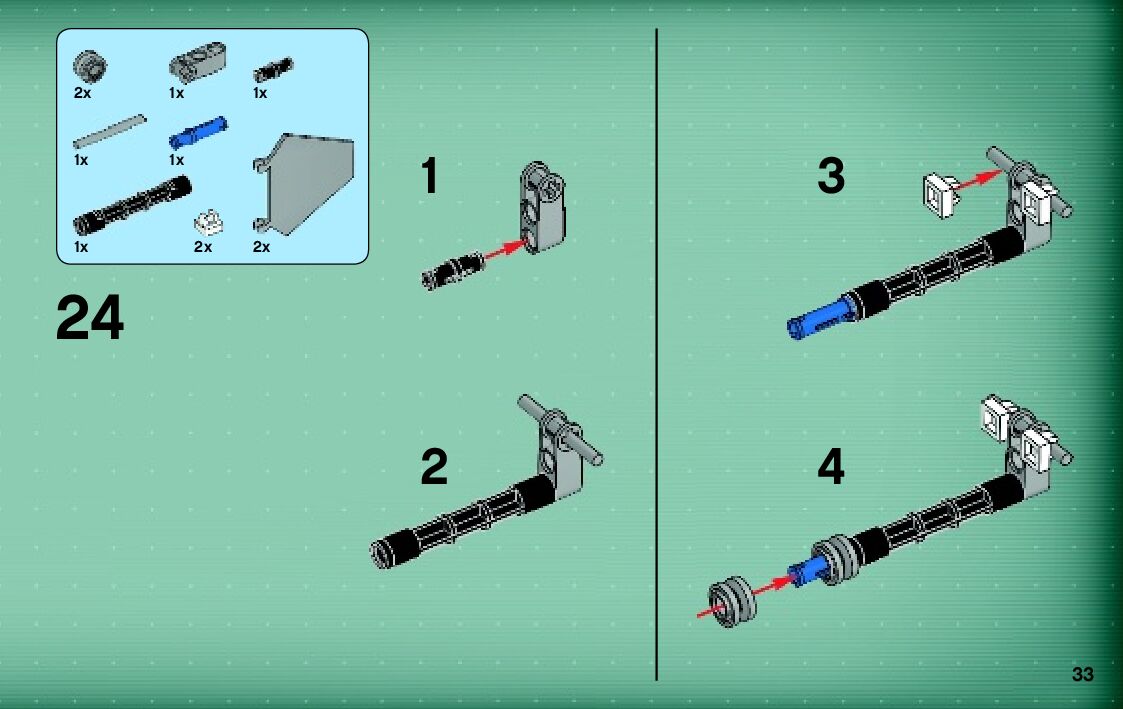 2x 1x 1x
1x 1x
1x 2x 2x

24

1

2

3

4

33