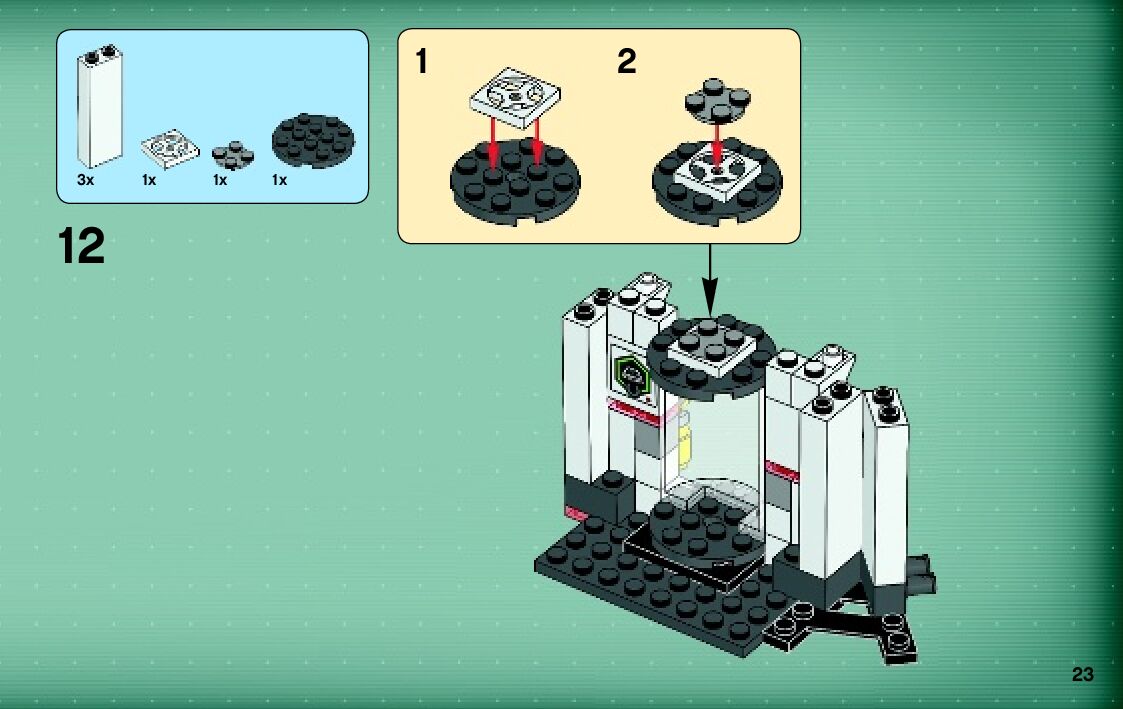 3x 1x 1x 1x

12

1

2

23