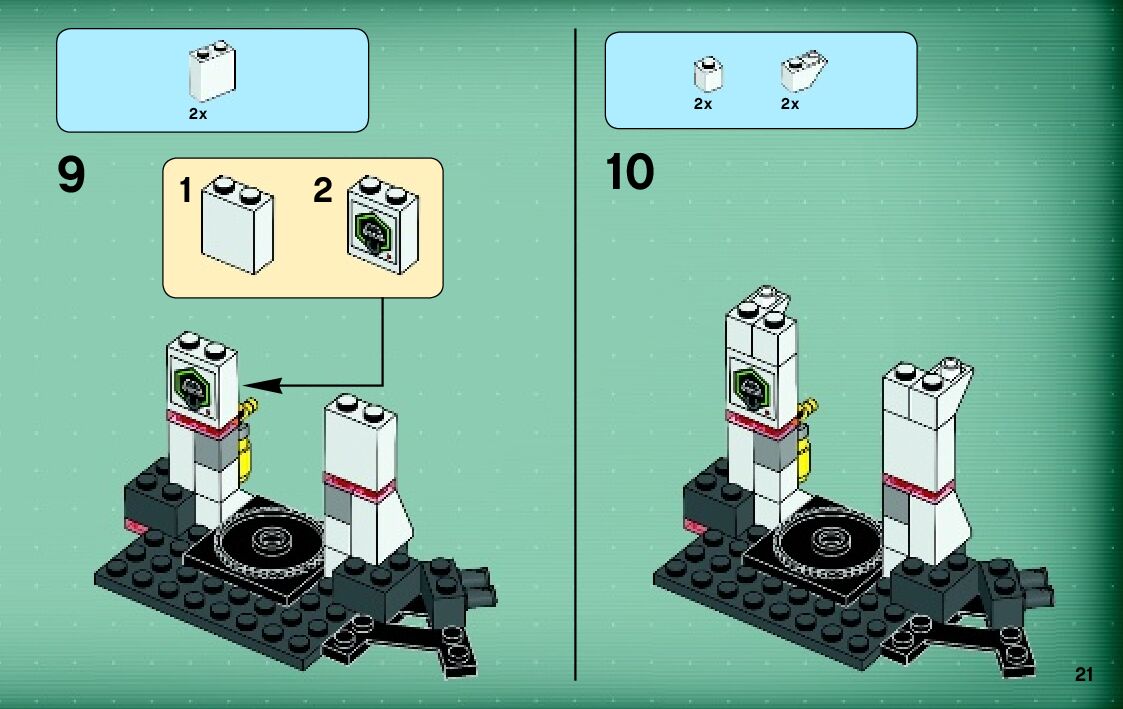 2x

9

1

2

2x

2x

10

21