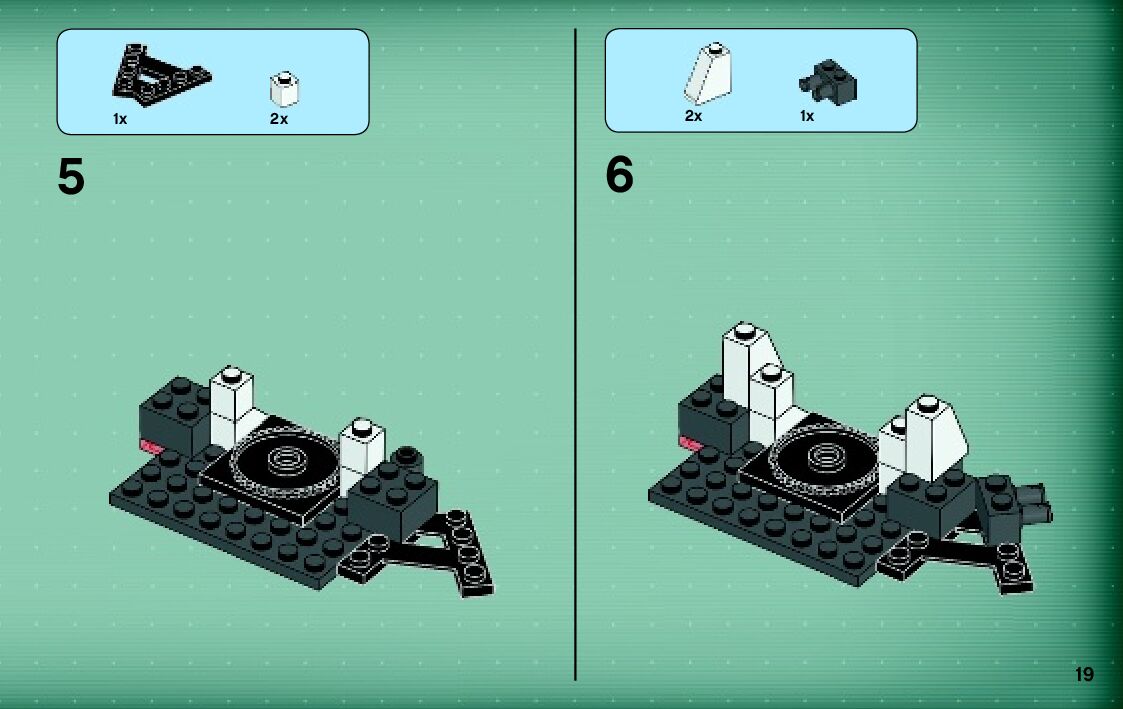 1x
2x

5

2x
1x

6

19