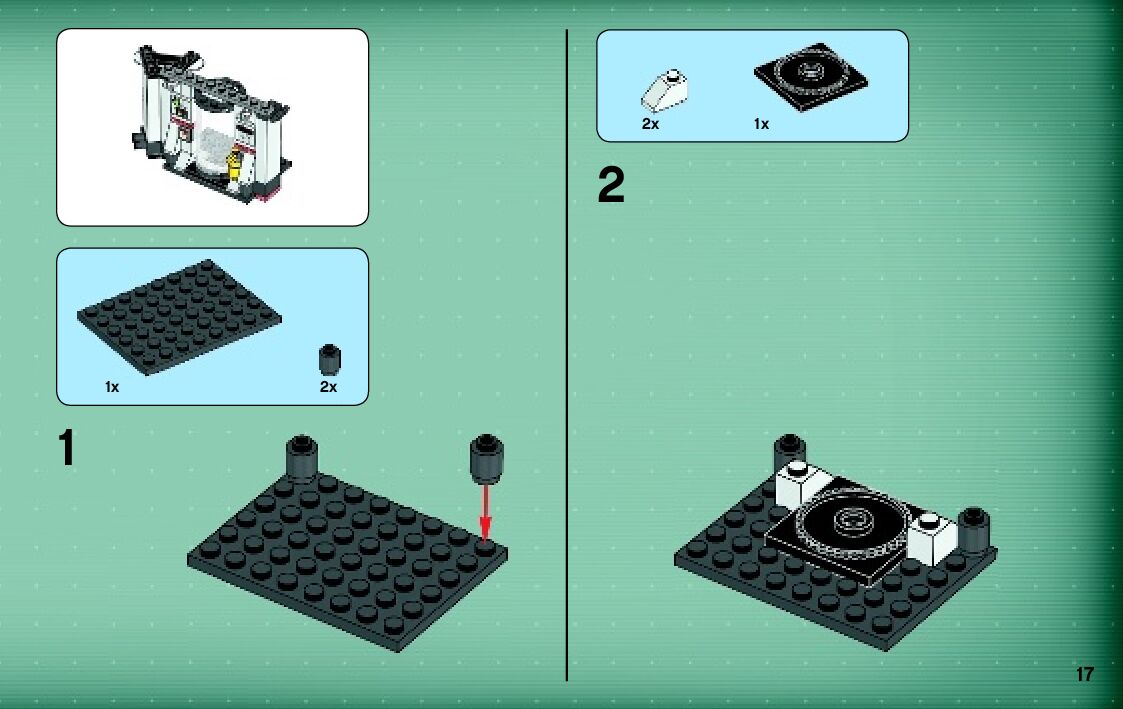 1x

2x

1

2x

1x

2

17