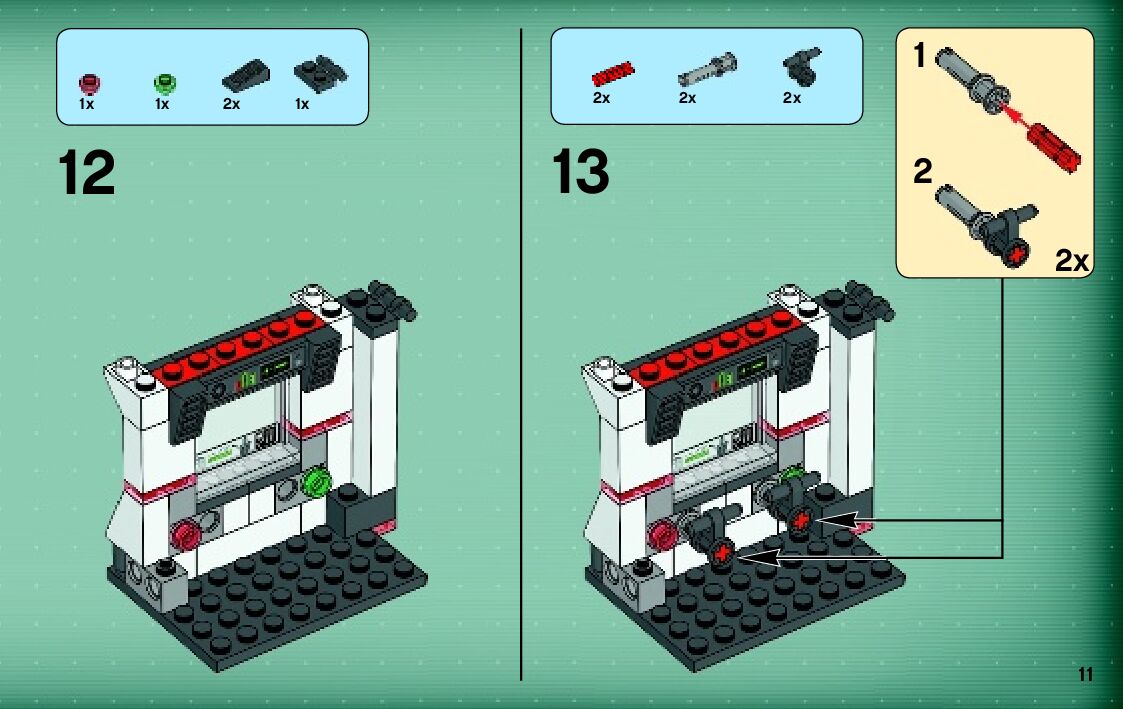 1x 1x 2x 1x

12

2x 2x 2x

13

1

2

2x

11