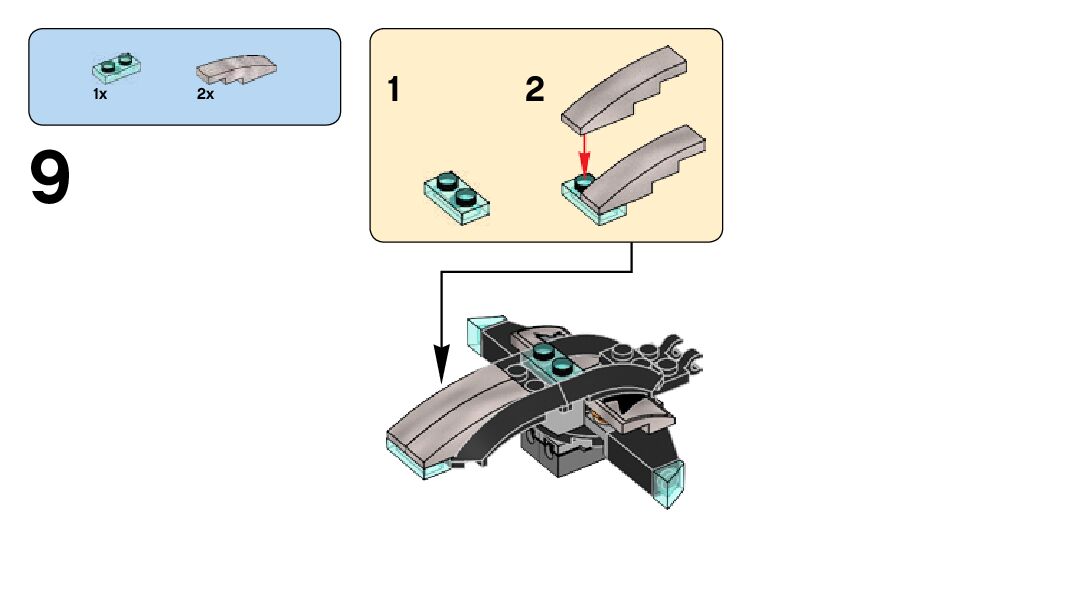 1x 2x

9

1 2