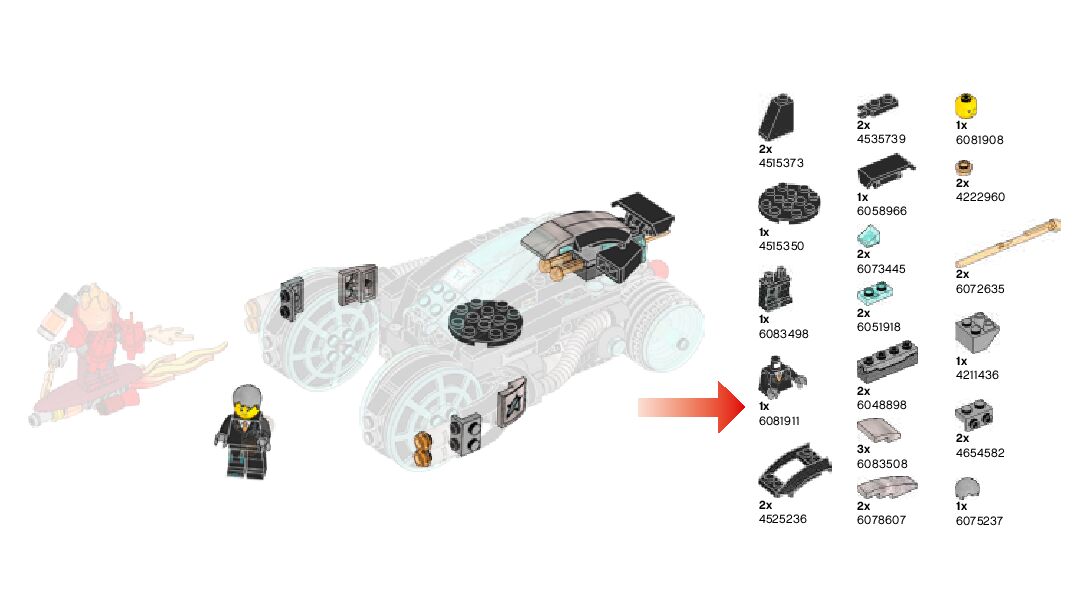 2x
4515373

1x
4515350

1x
6083498

1x
6081911

2x
4525236

2x
4535739

1x
6058966

2x
6073445

2x
6051918

2x
6048898

3x
6083508

2x
6078607

1x
6081908

2x
4222960

2x
6072635

1x
4211436

2x
4654582

1x
6075237