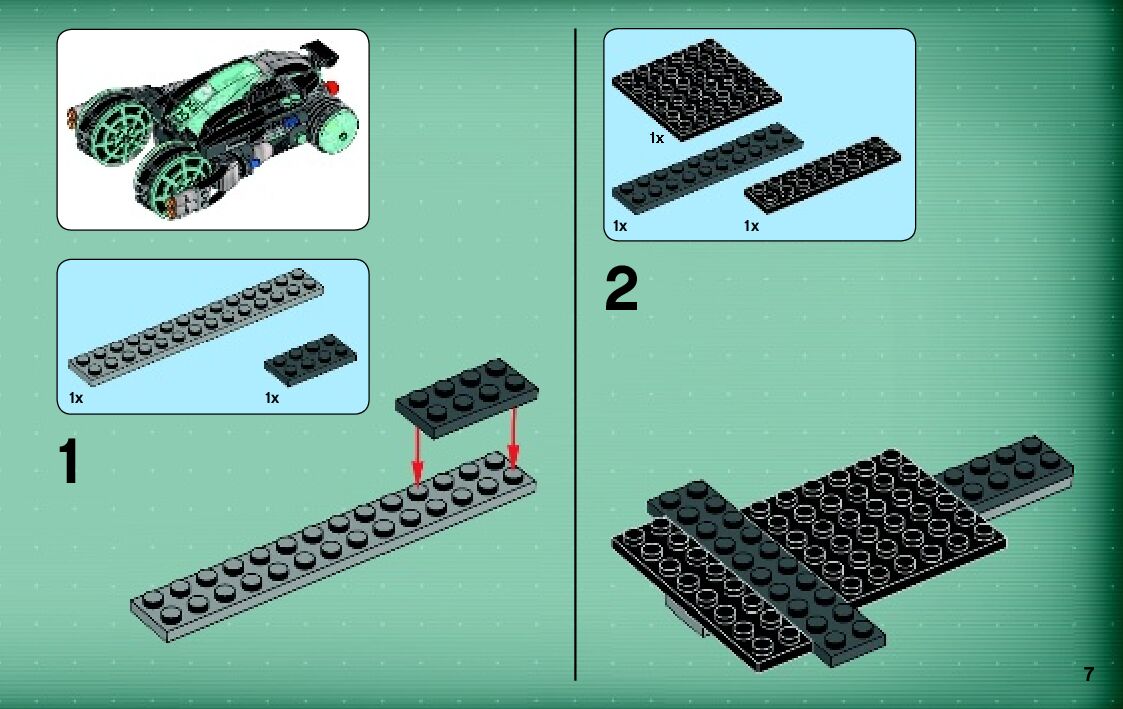 1x

1x

1

1x

1x

1x

2

7