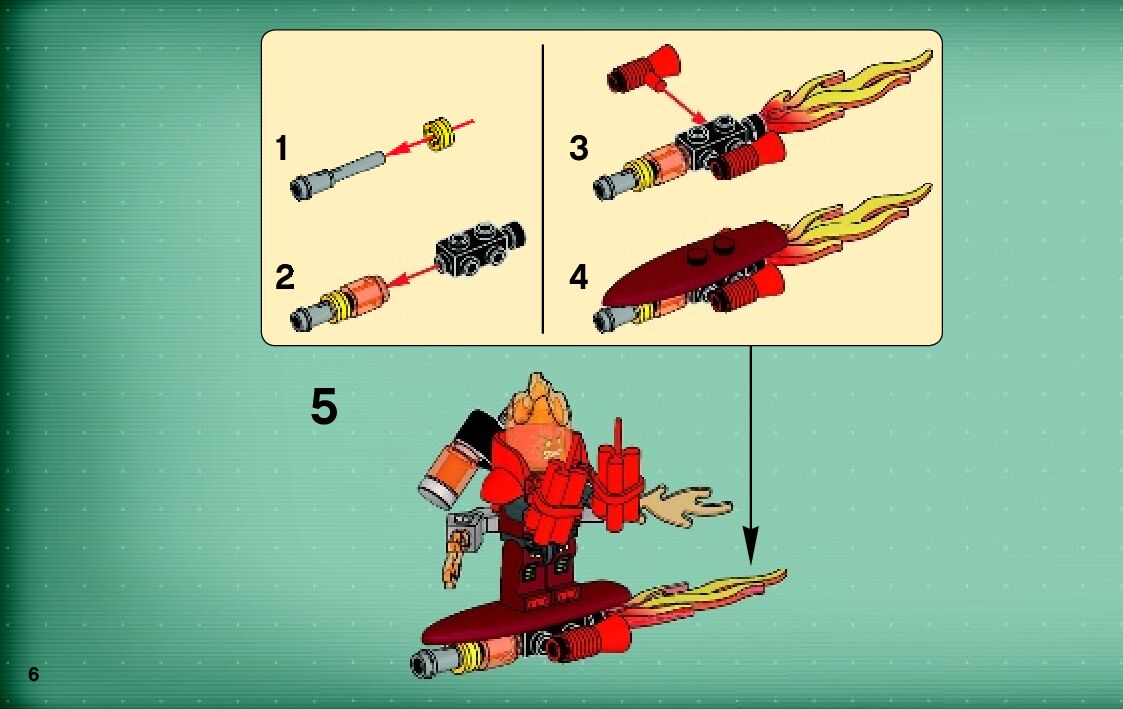 1

2

3

4

5

6