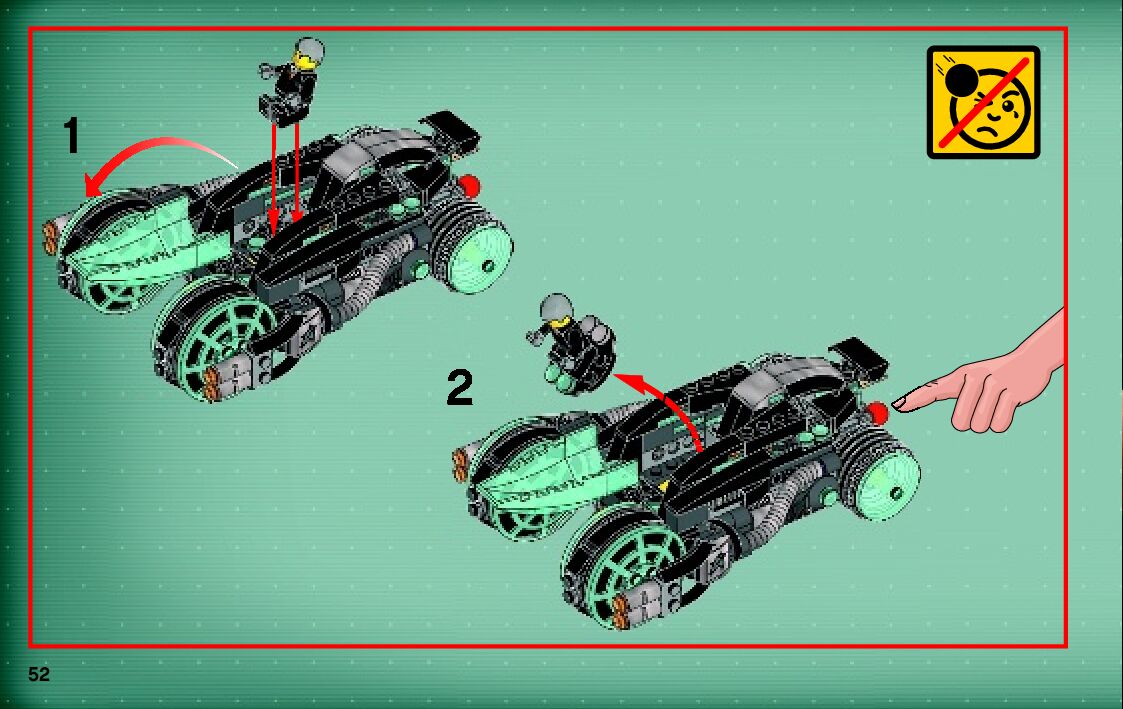 1

2

52