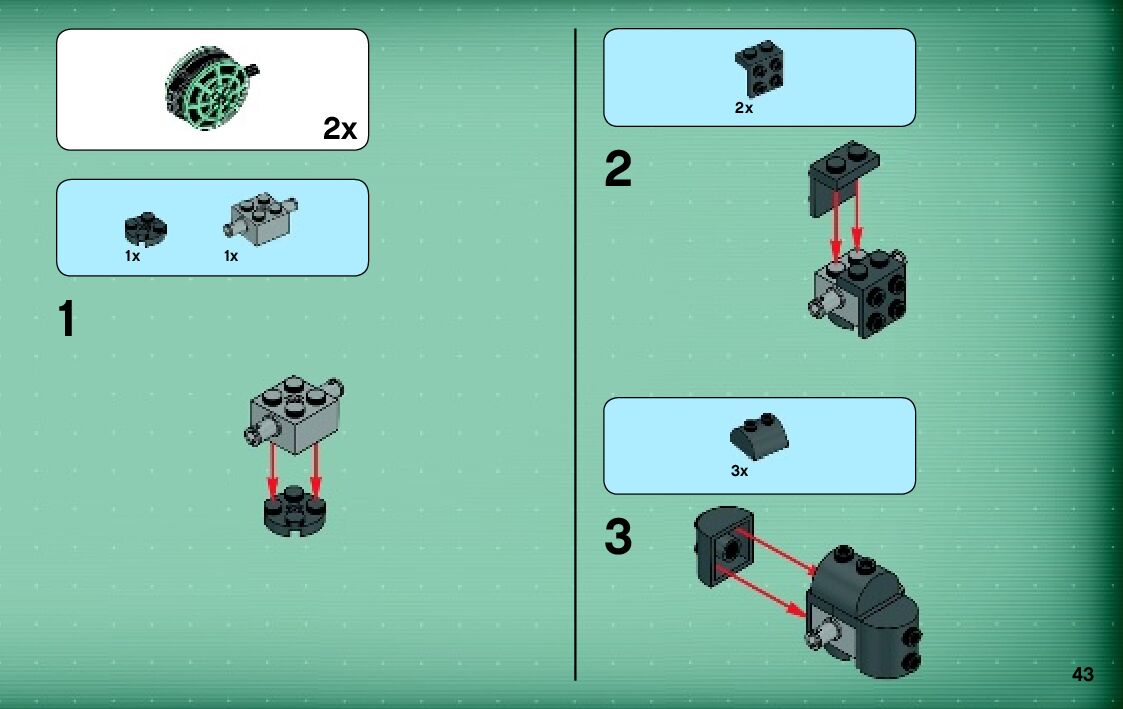 2x

1x 1x

1

2x

2

3x

3

43