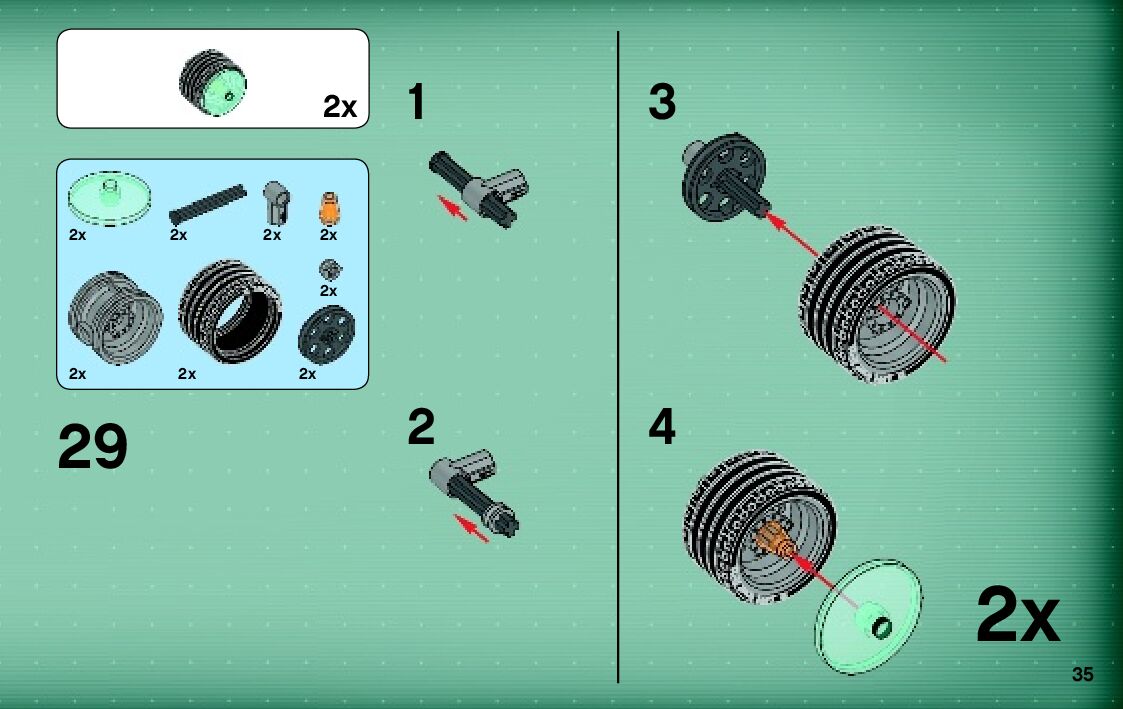 2x

2x
2x
2x
2x
2x
2x
2x
2x

29

1

2

3

4

2x

35