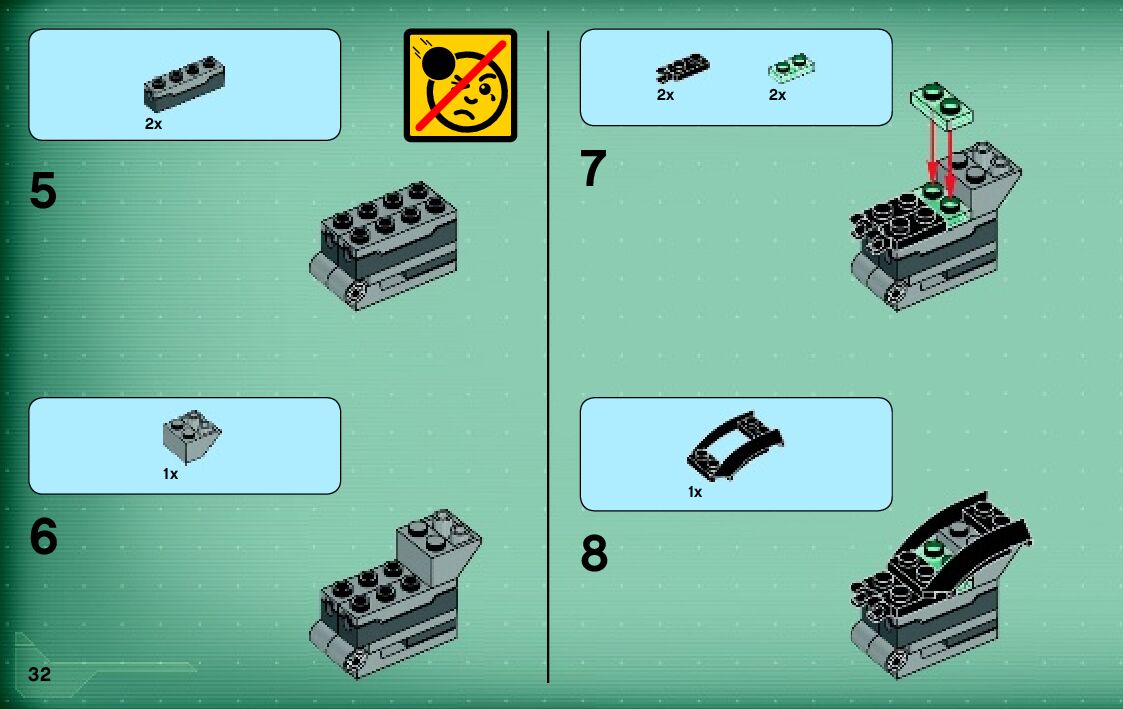 2x

5

1x

6

32

2x 2x

7

1x

8