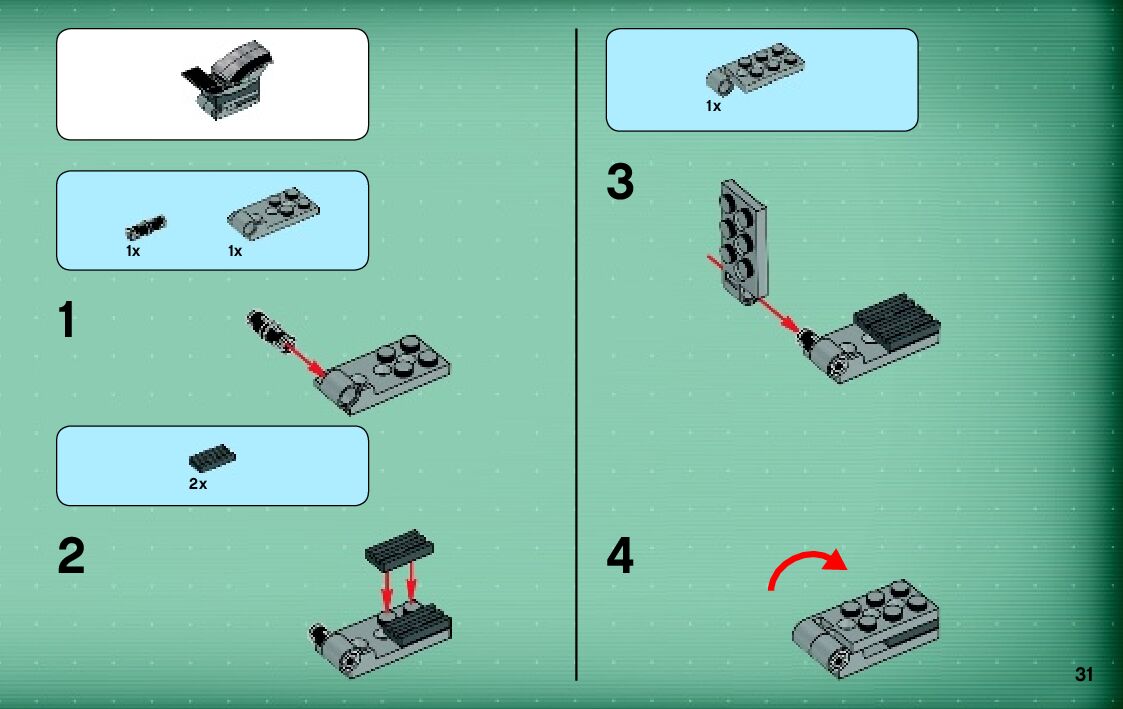 1x 1x

1

2x

2

1x

3

4

31