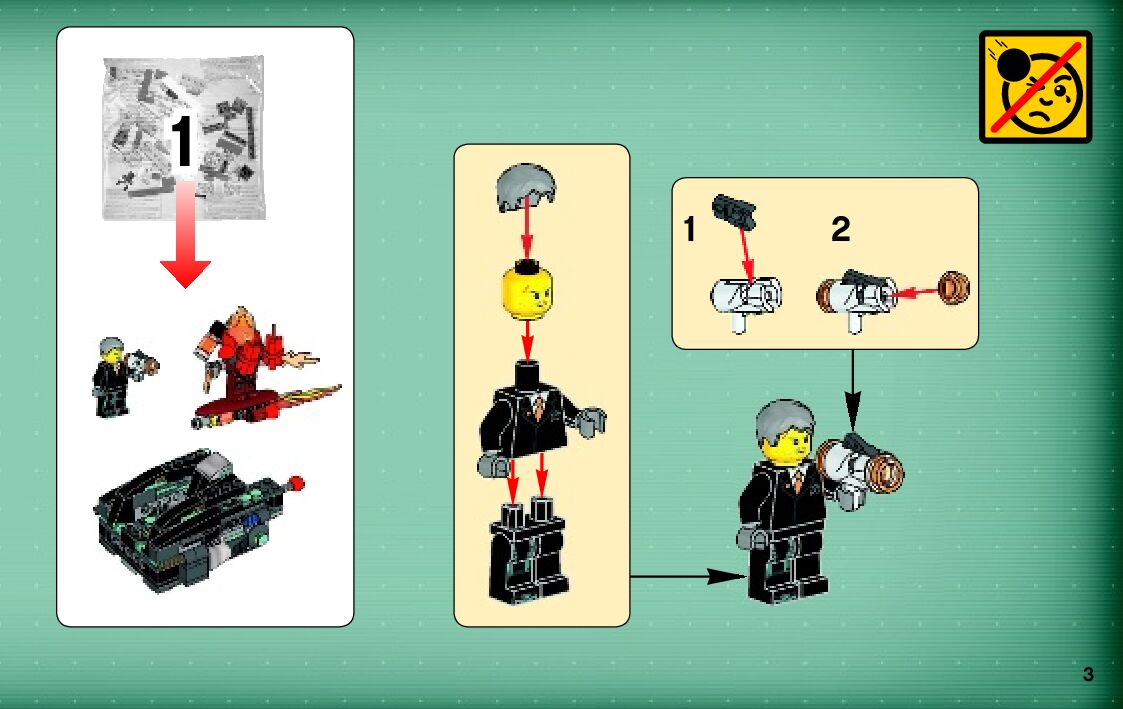 1

1
2

3