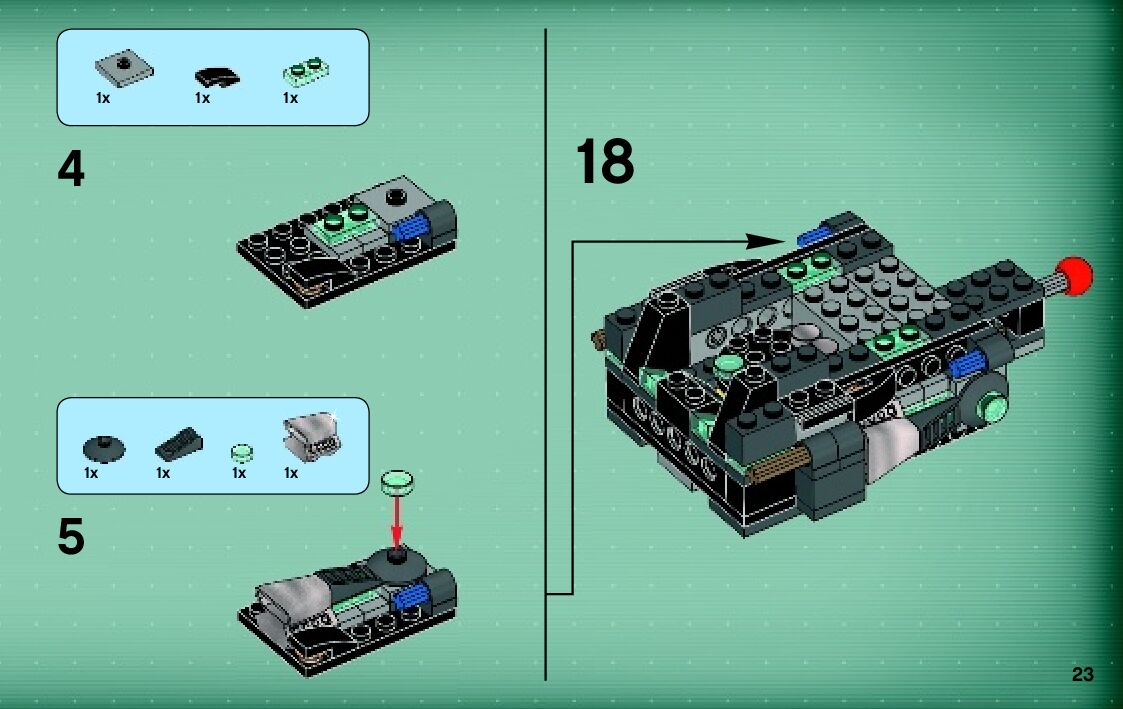 1x 1x 1x

4

1x 1x 1x 1x

5

18

23