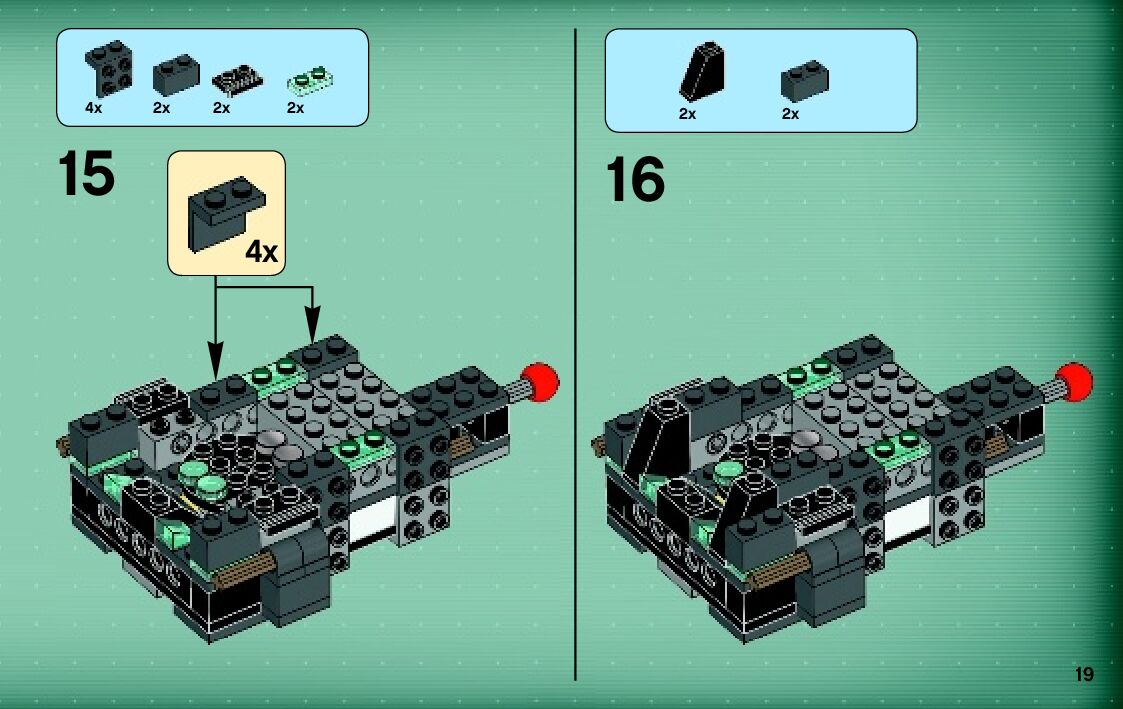 4x 2x 2x 2x

15

4x

2x 2x

16

19