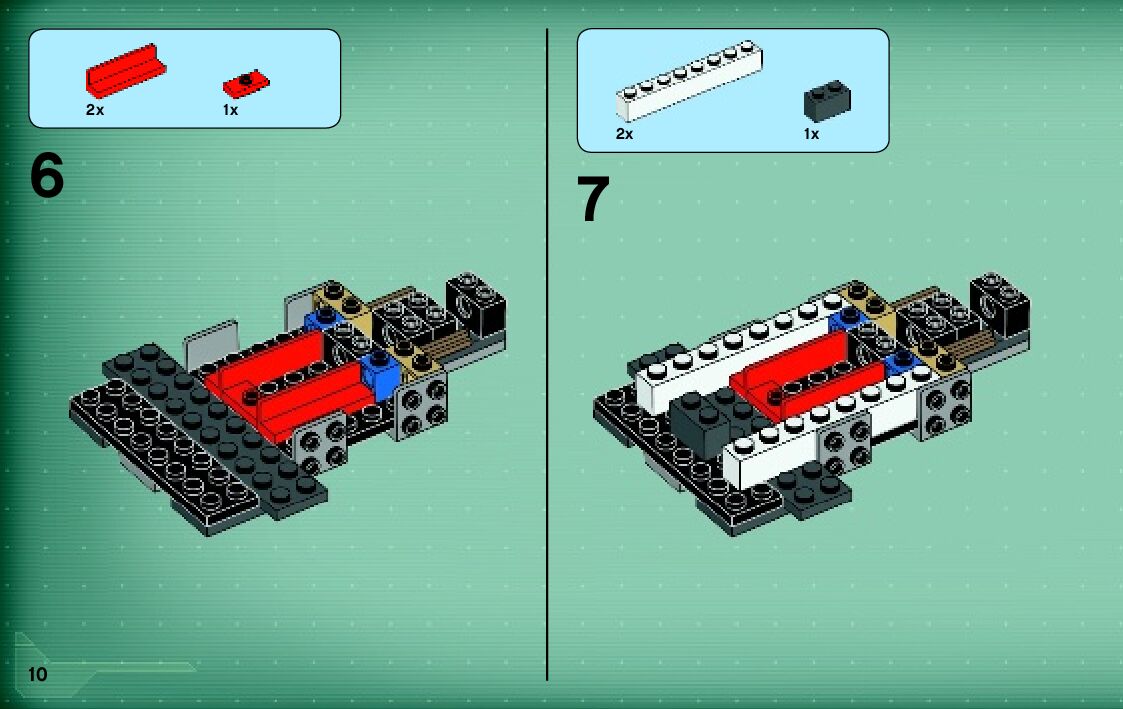 2x
1x

6

2x
1x

7

10