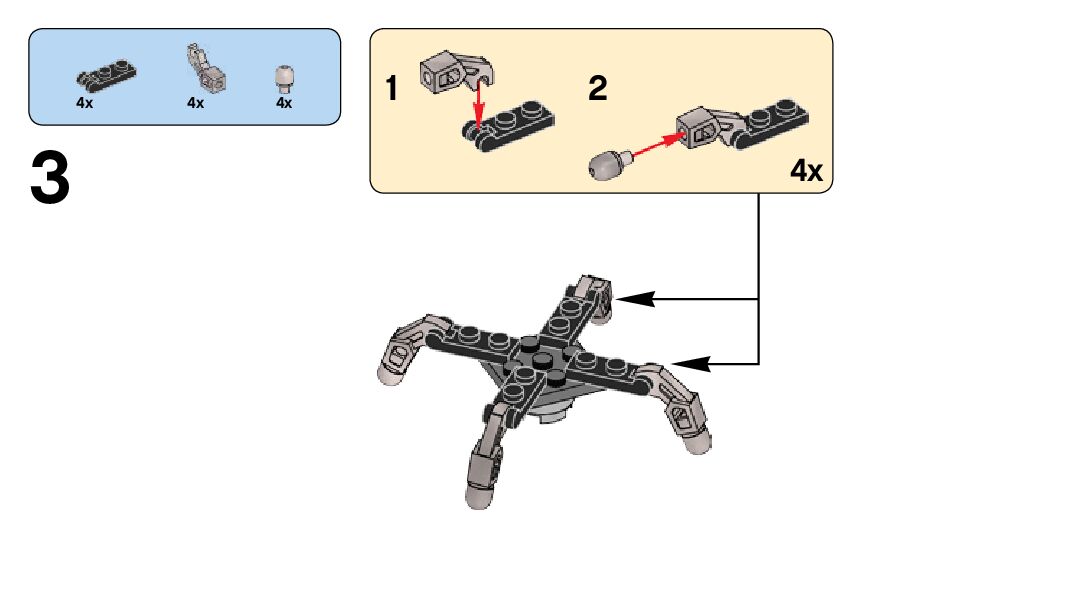 4x
4x
4x

3

1

2

4x