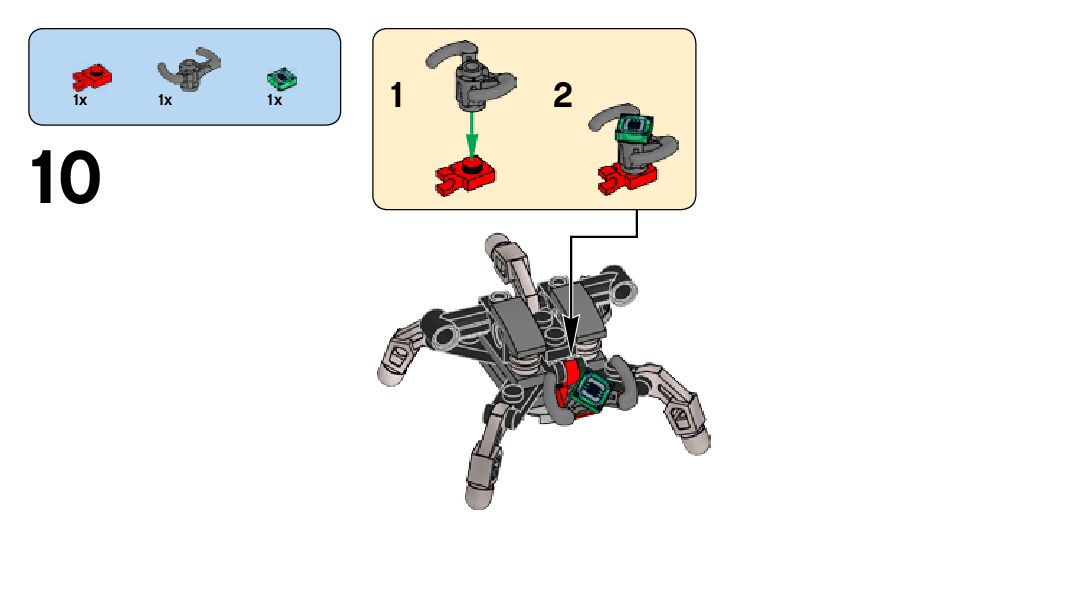 1x 1x 1x

10

1

2