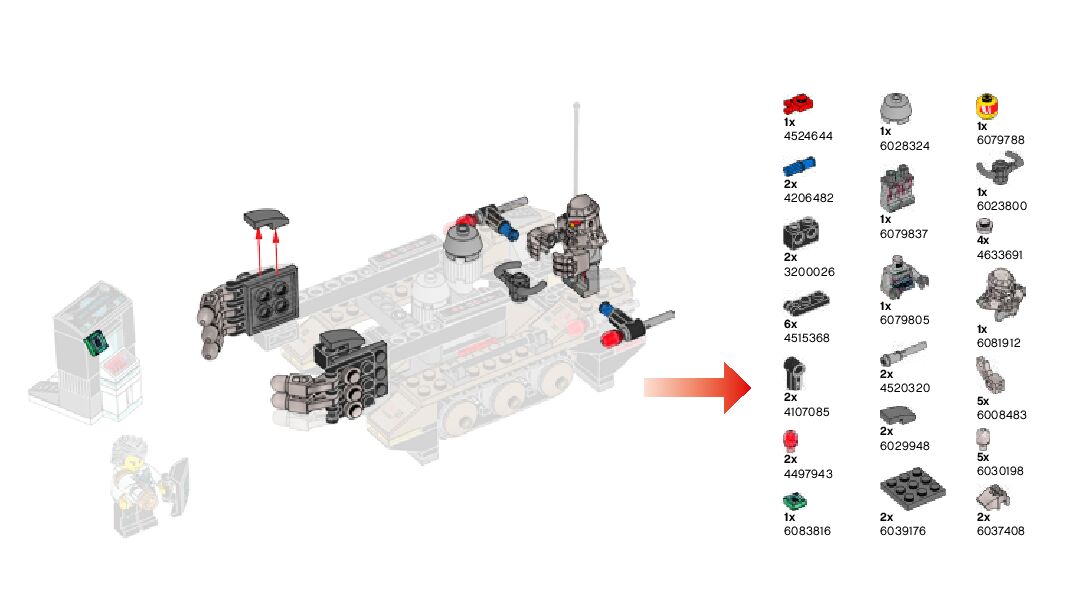 1x
4524644

2x
4206482

2x
3200026

6x
4515368

2x
4107085

2x
4497943

1x
6083816

1x
6028324

1x
6079837

1x
6079805

2x
4520320

2x
6029948

2x
6039176

1x
6079788

1x
6023800

4x
4633691

1x
6081912

5x
6008483

5x
6030198

2x
6037408