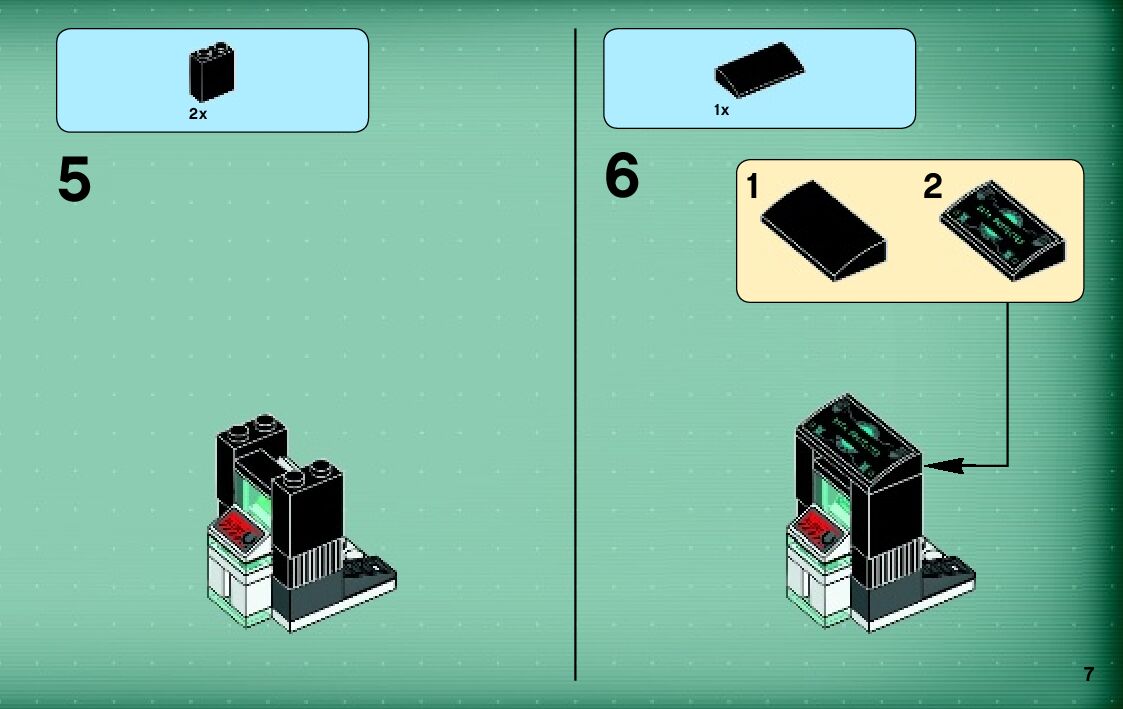 2x

5

1x

6

1

2

7