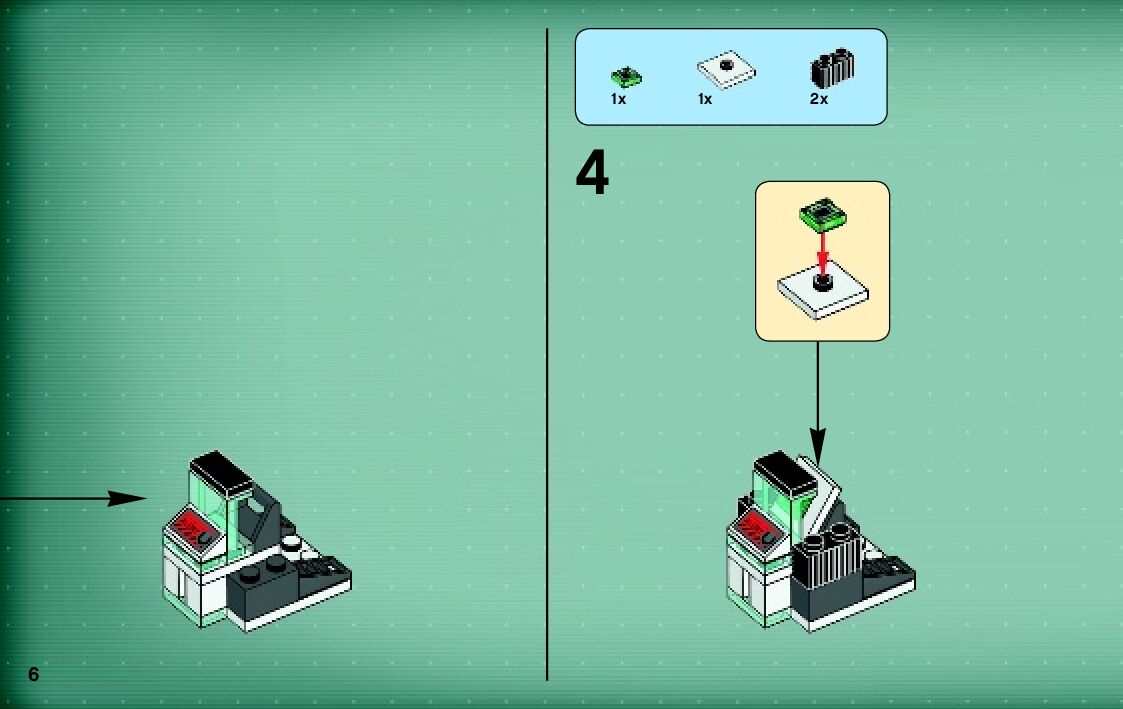 1x 1x 2x

4

6