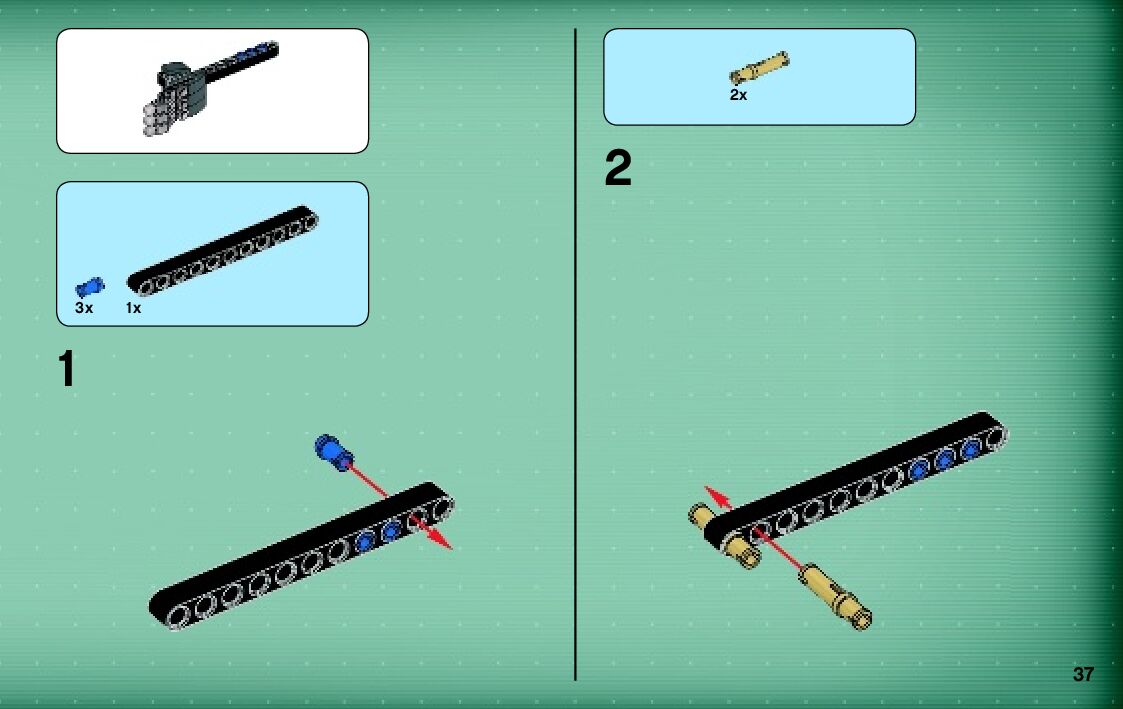 3x
1x

1

2x

2

37