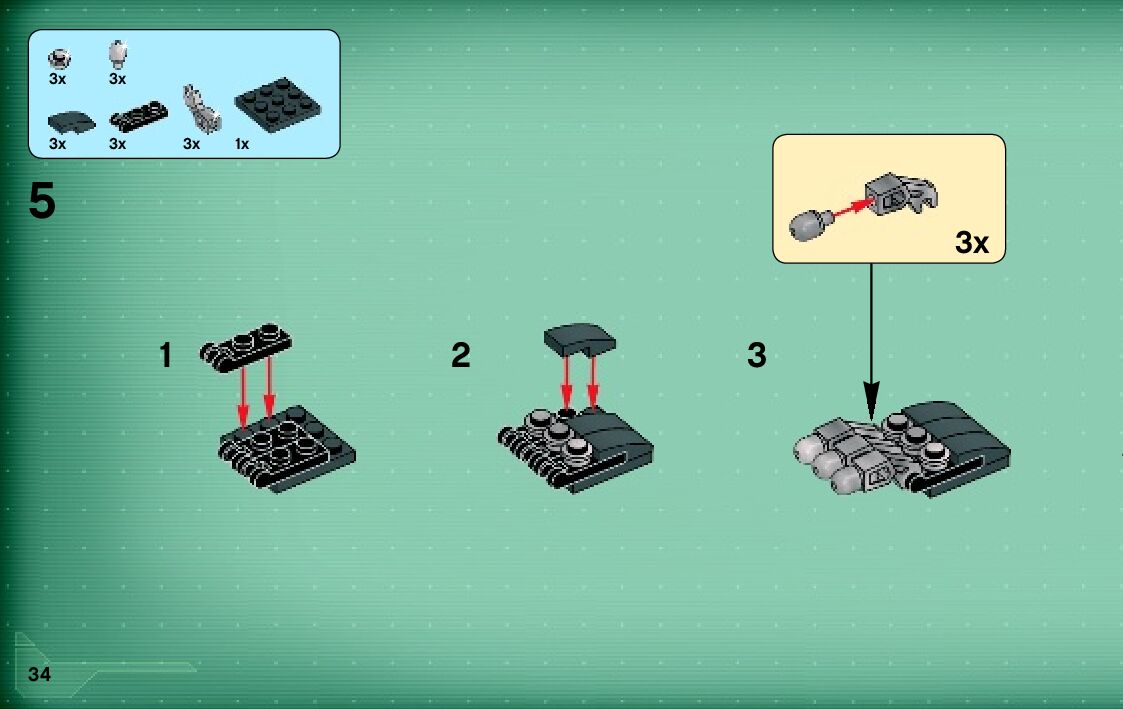 3x 3x
3x 3x 3x 1x

5

3x

1

2

3

34