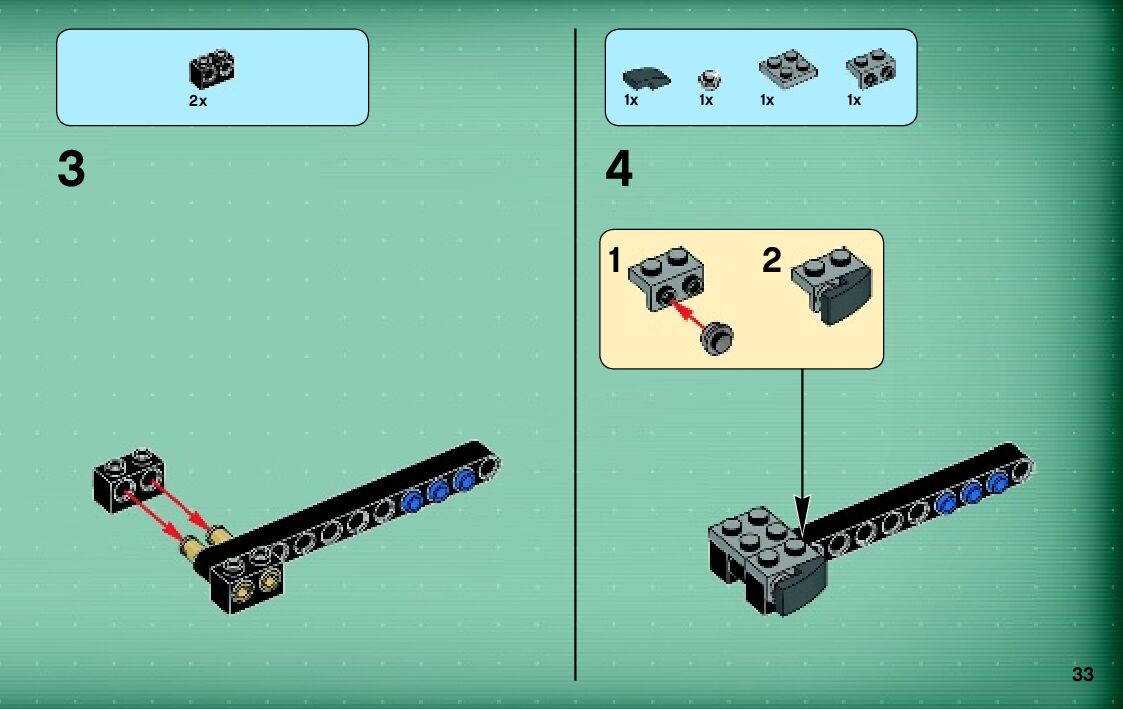 2x

3

1x 1x 1x 1x

4

1

2

33