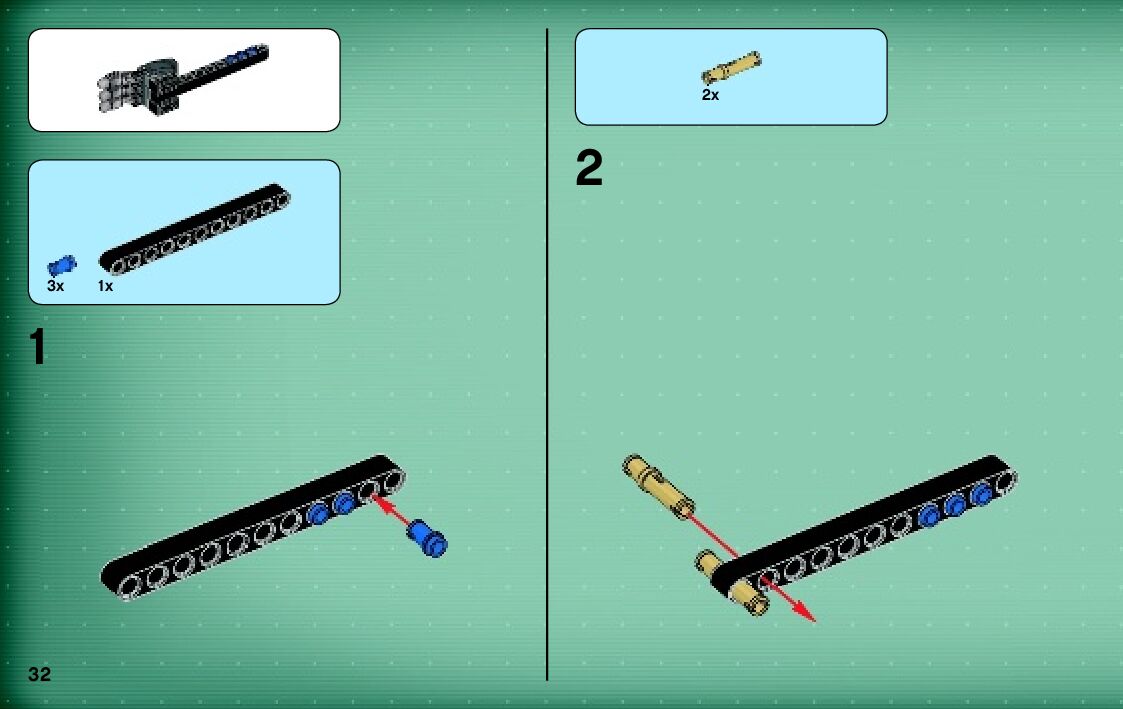 3x 1x

1

32

2x

2