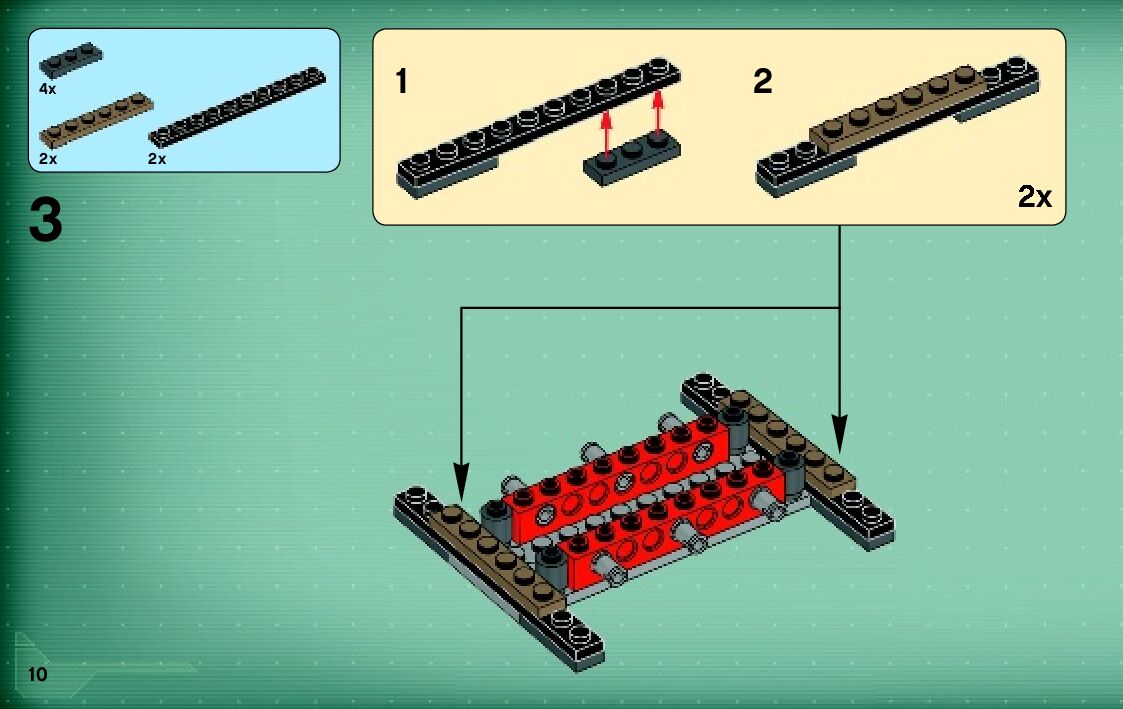 4x
2x
2x
3
1
2
2x
10