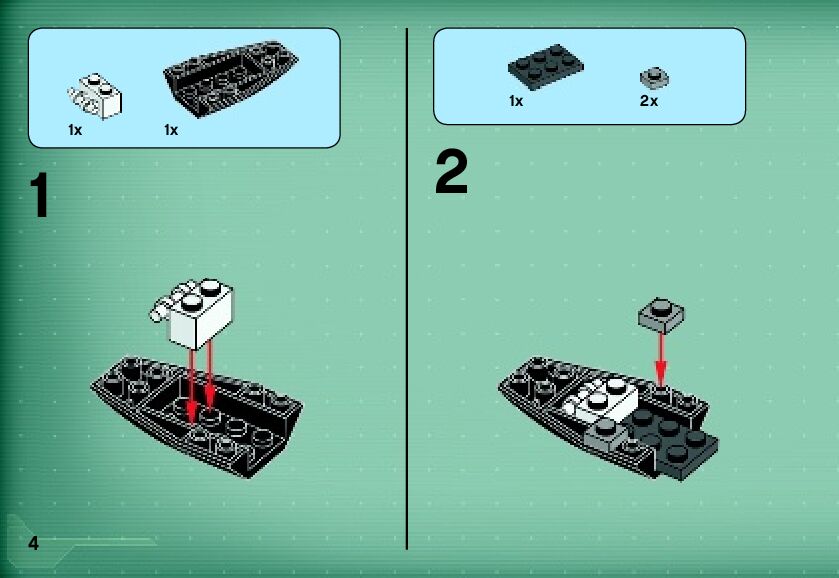 1x 1x

1

1x 2x

2

4