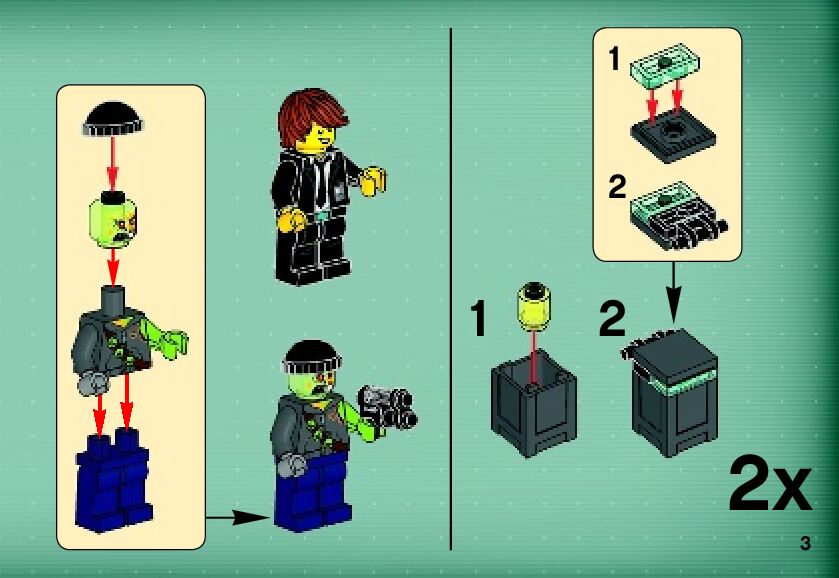 1

2

1

2

2x

3