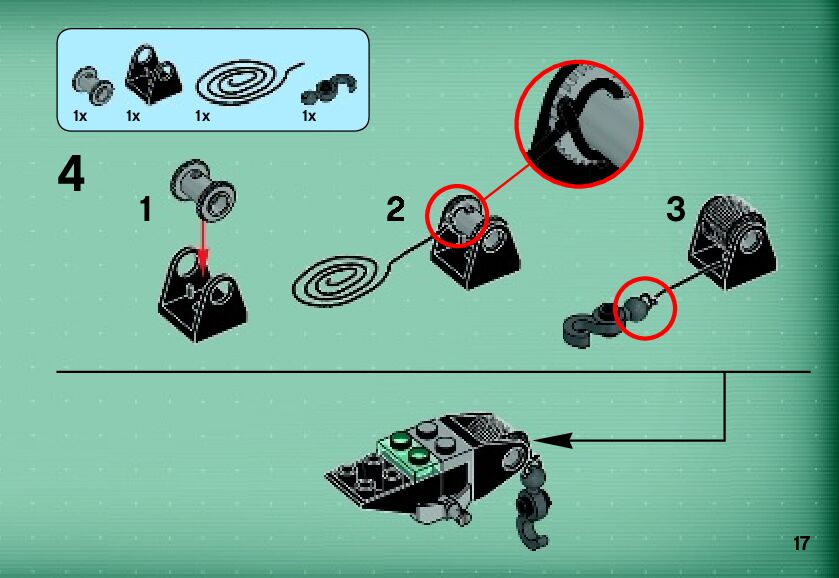 1x 1x 1x 1x

4

1

2

3

17