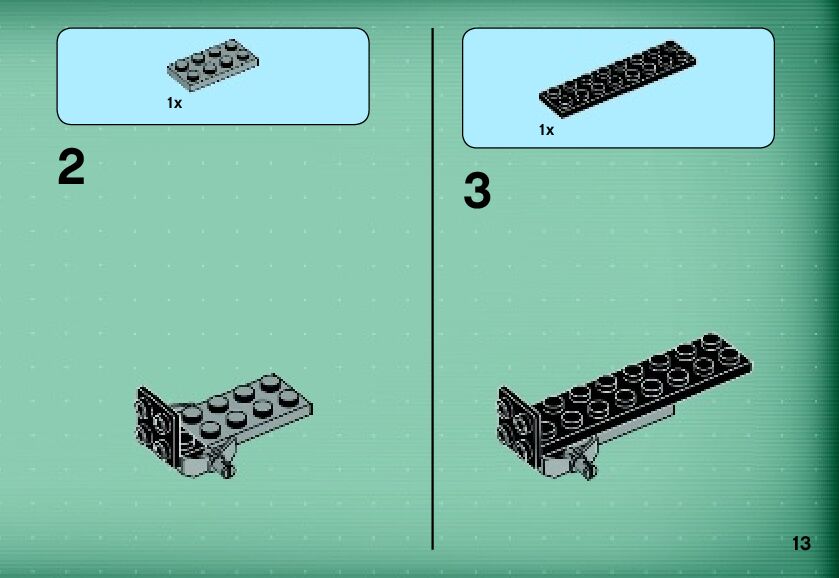 1x

2

1x

3

13