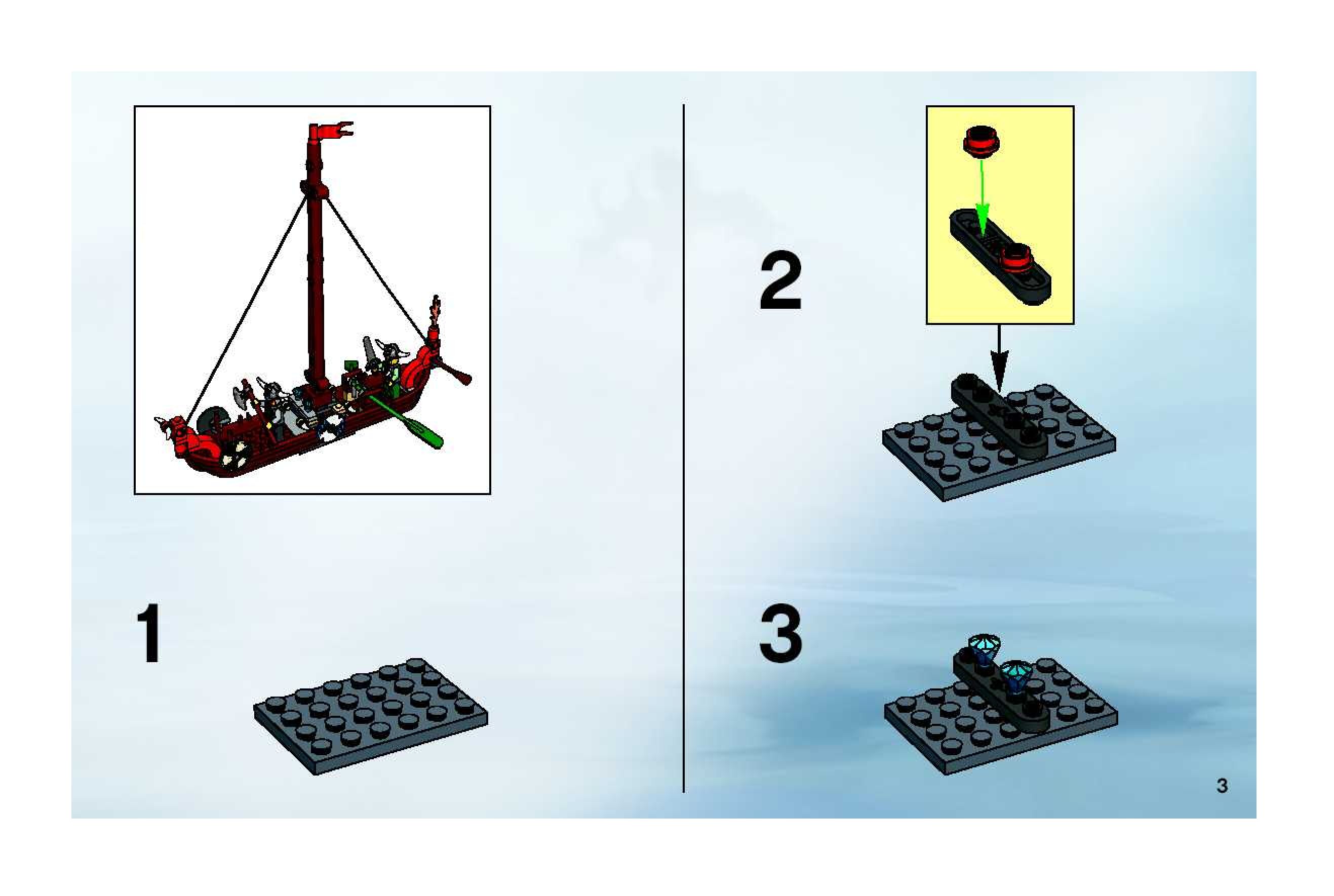 1

2

3

3