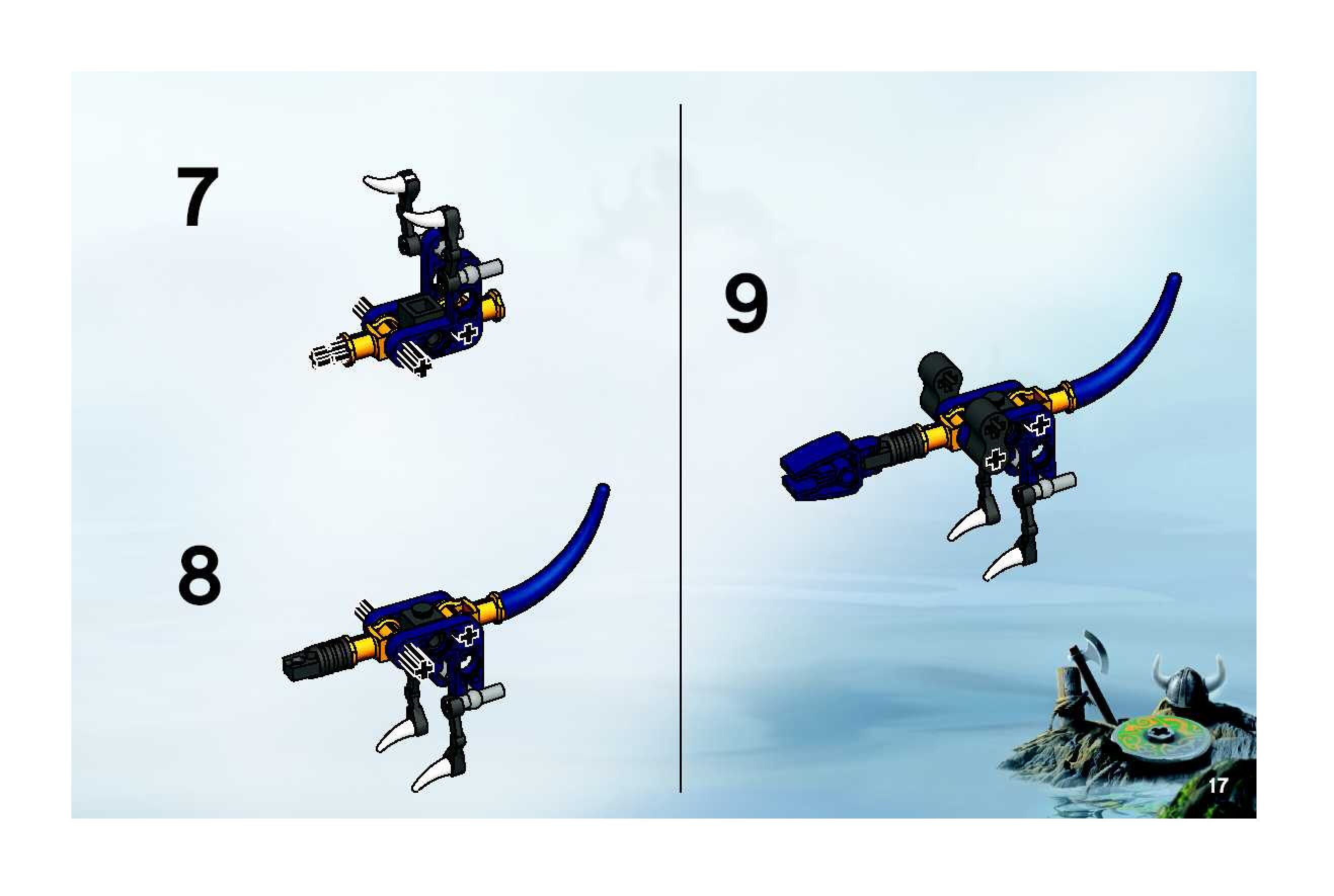 7

8

9

17