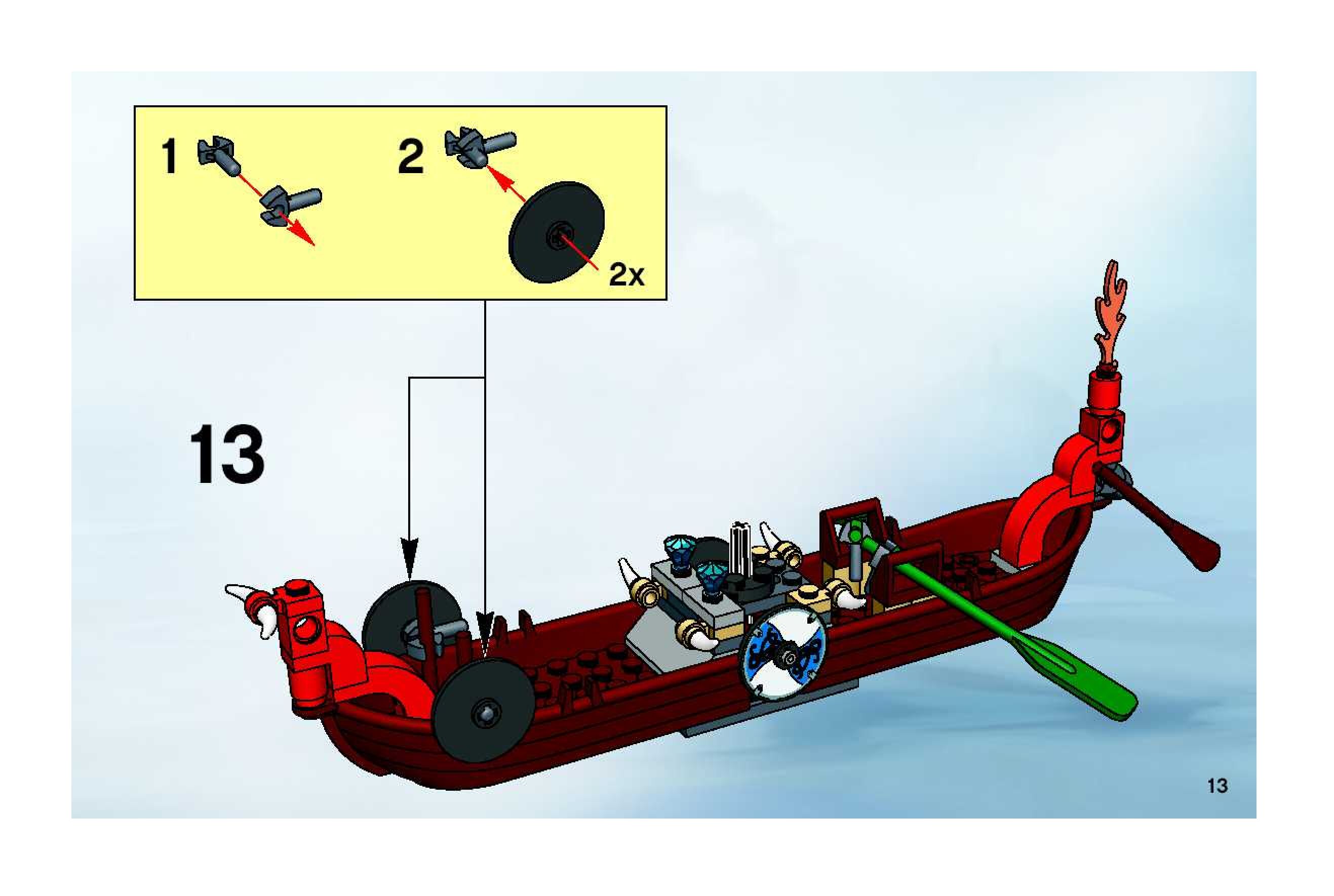 1

2

2x

13

13