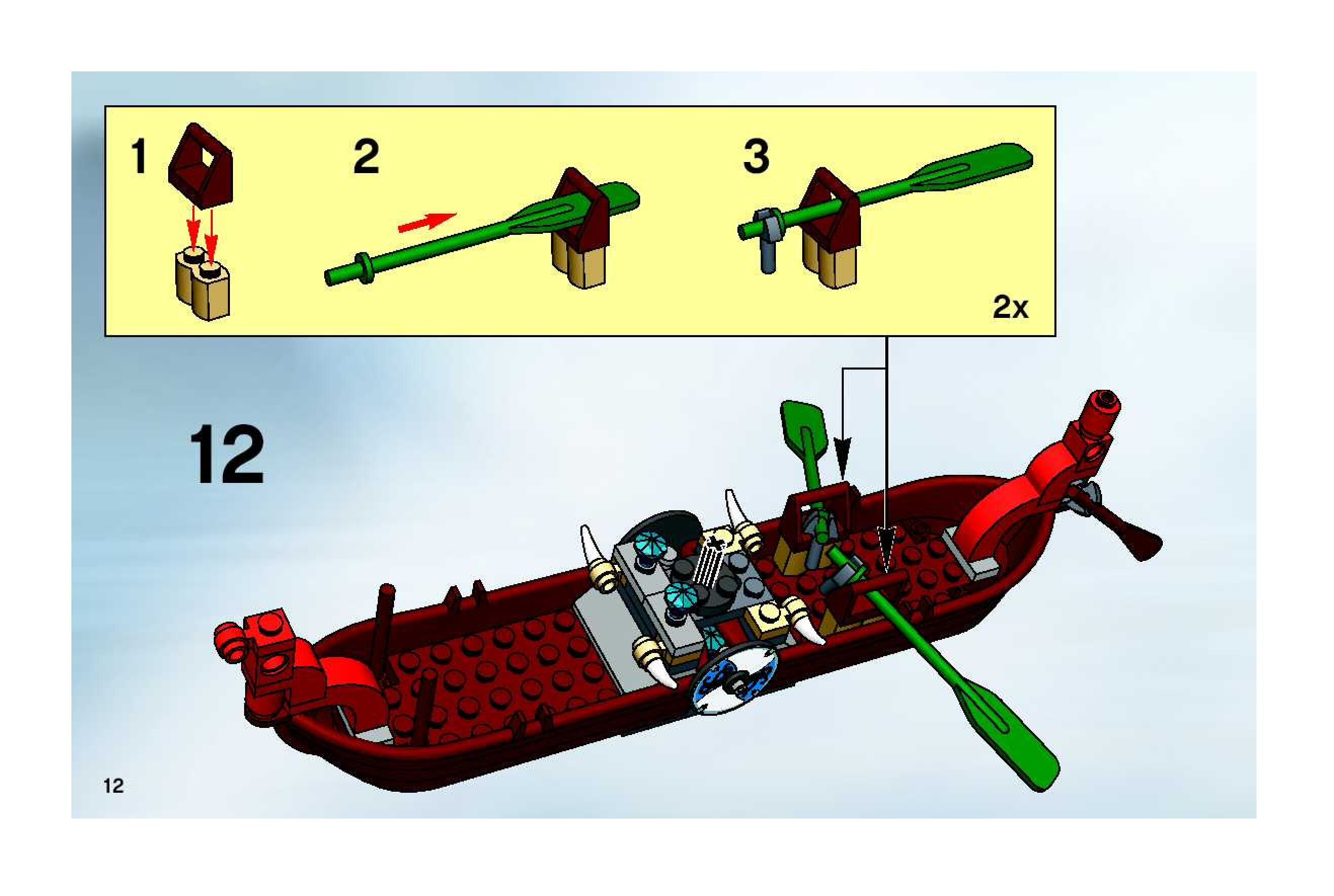 1

2

3

2x

12

12