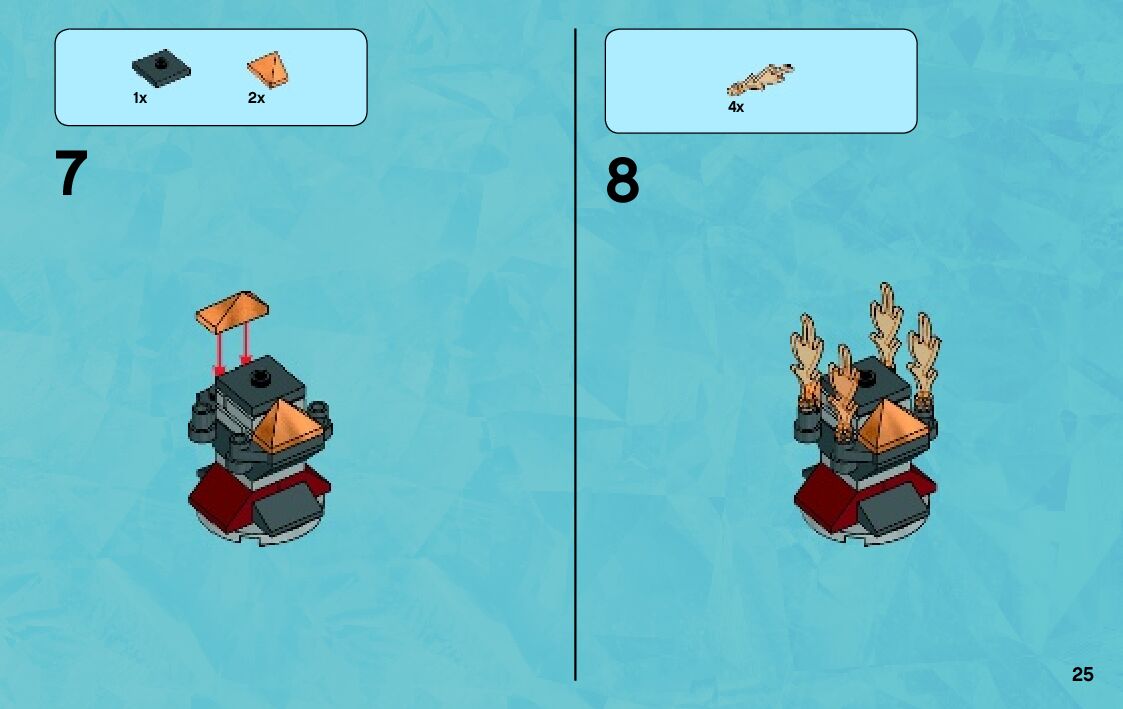 1x 2x

7

4x

8

25