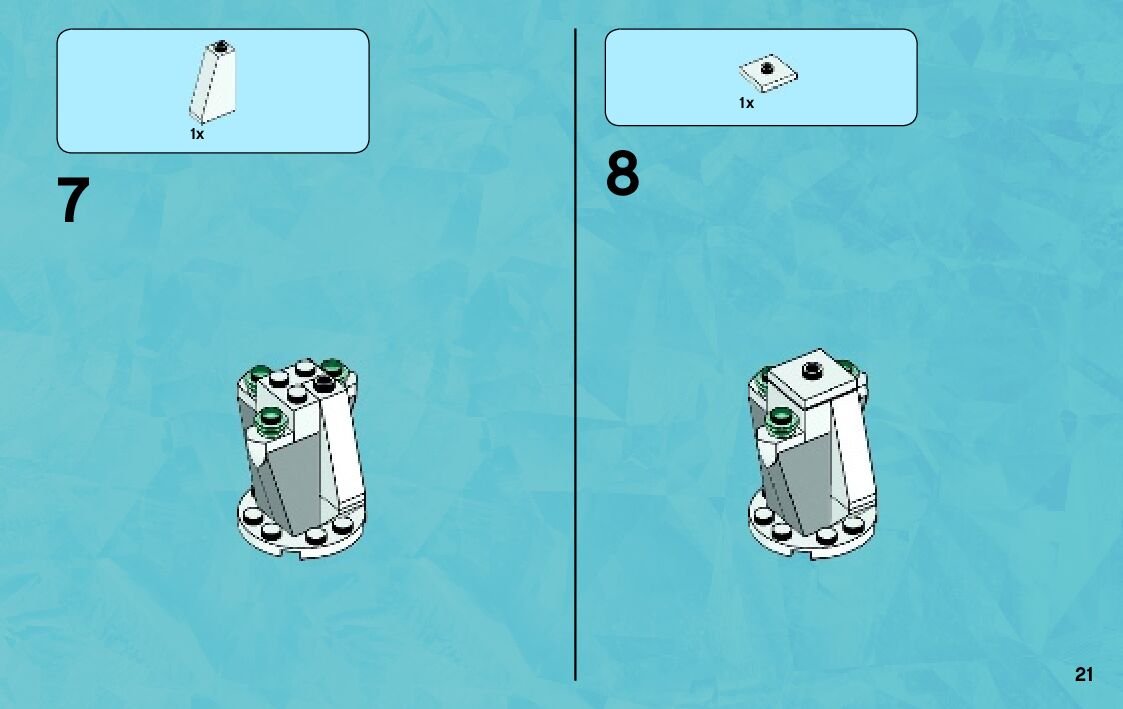 1x

7

1x

8

21