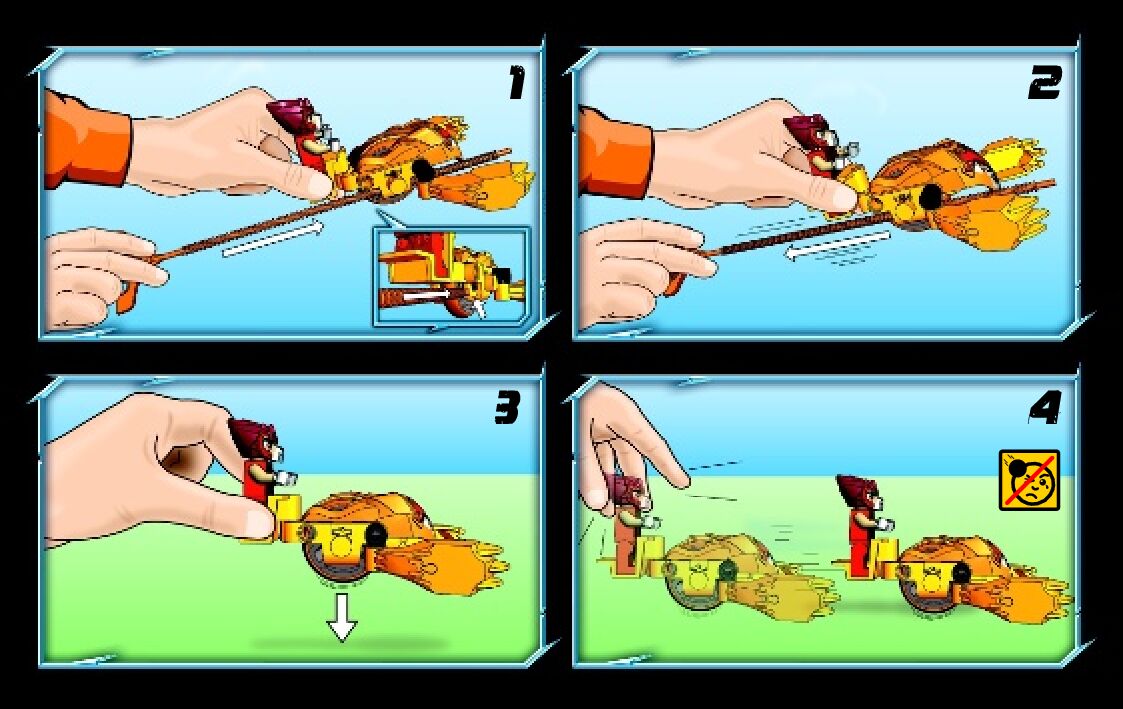 1

2

3

4