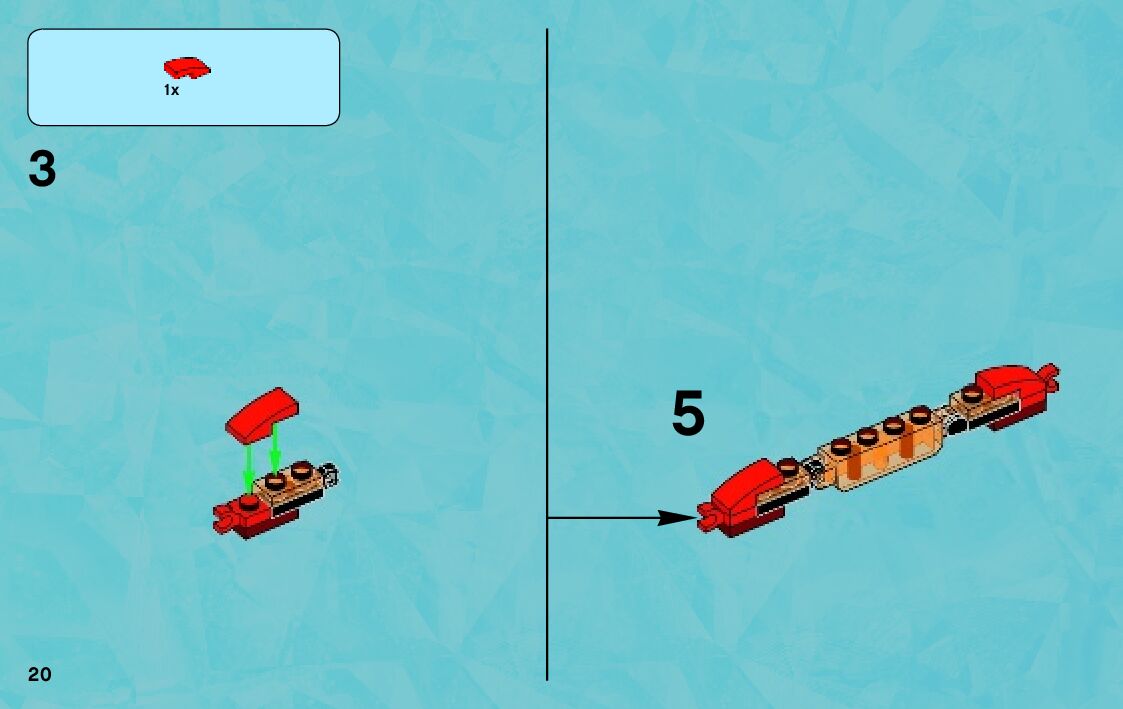 1x

3

5

20