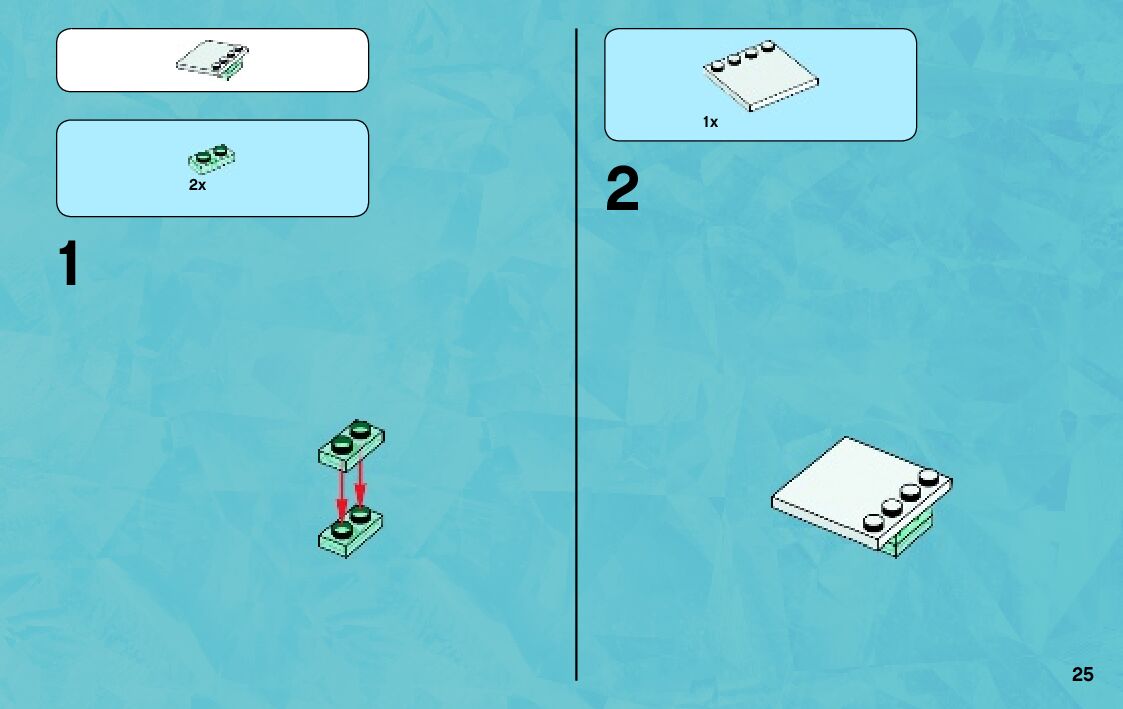 2x

1

1x

2

25