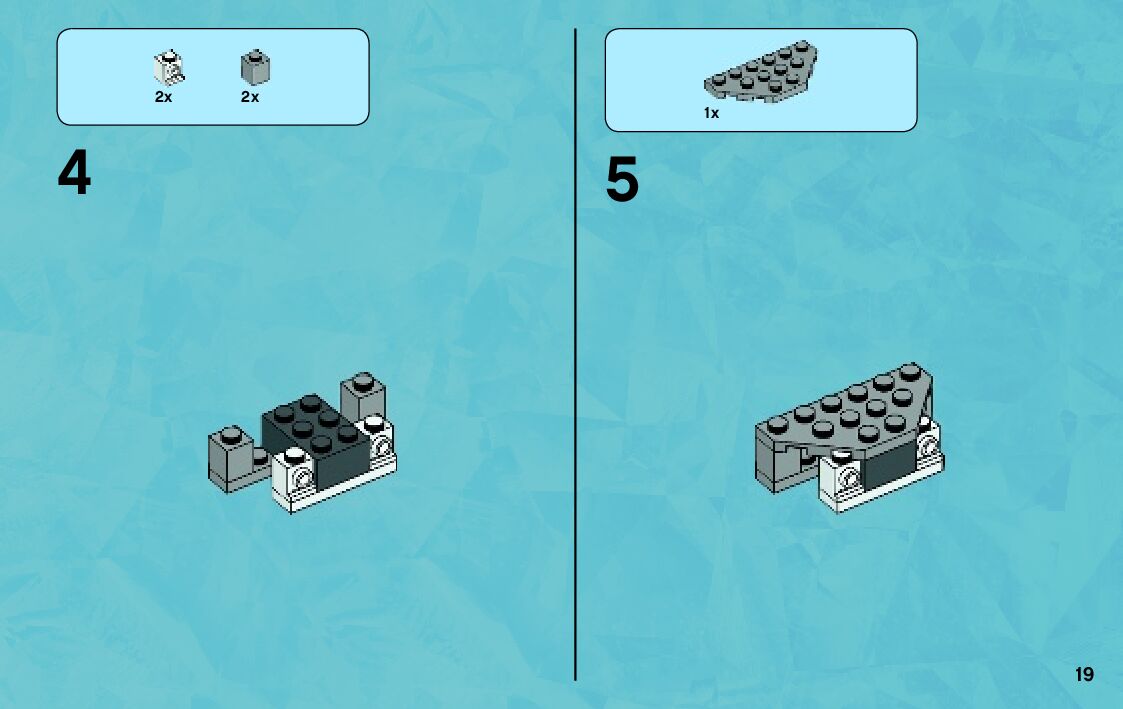 2x 2x

4

1x

5

19