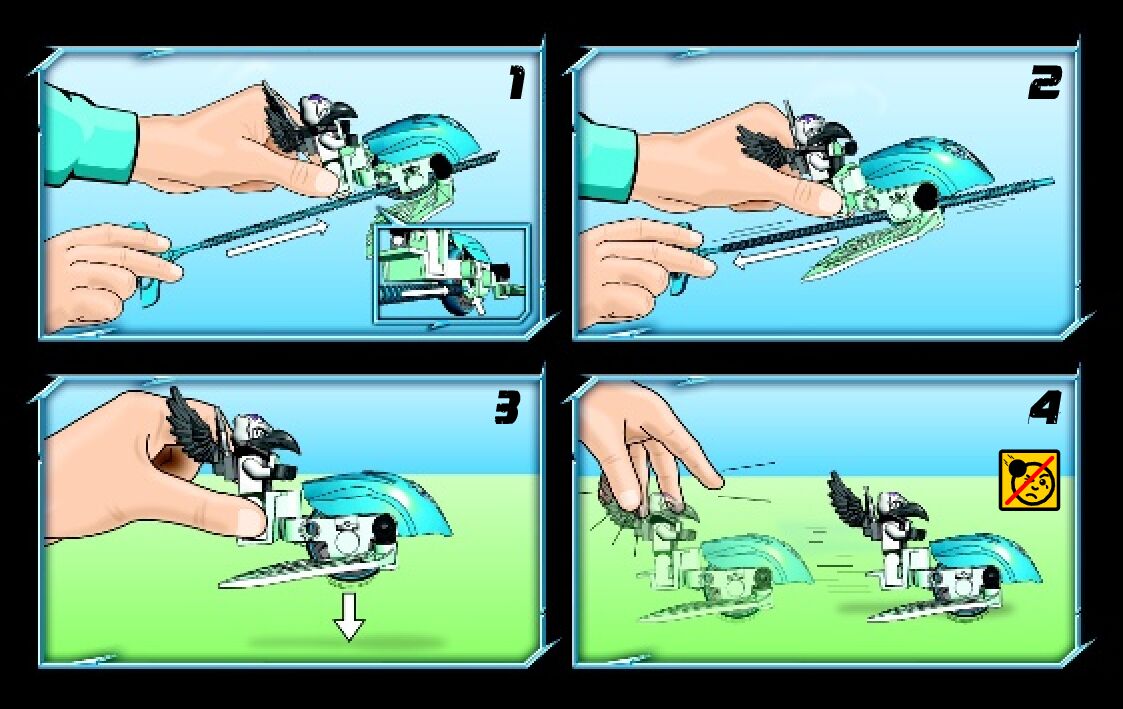 1

2

3

4